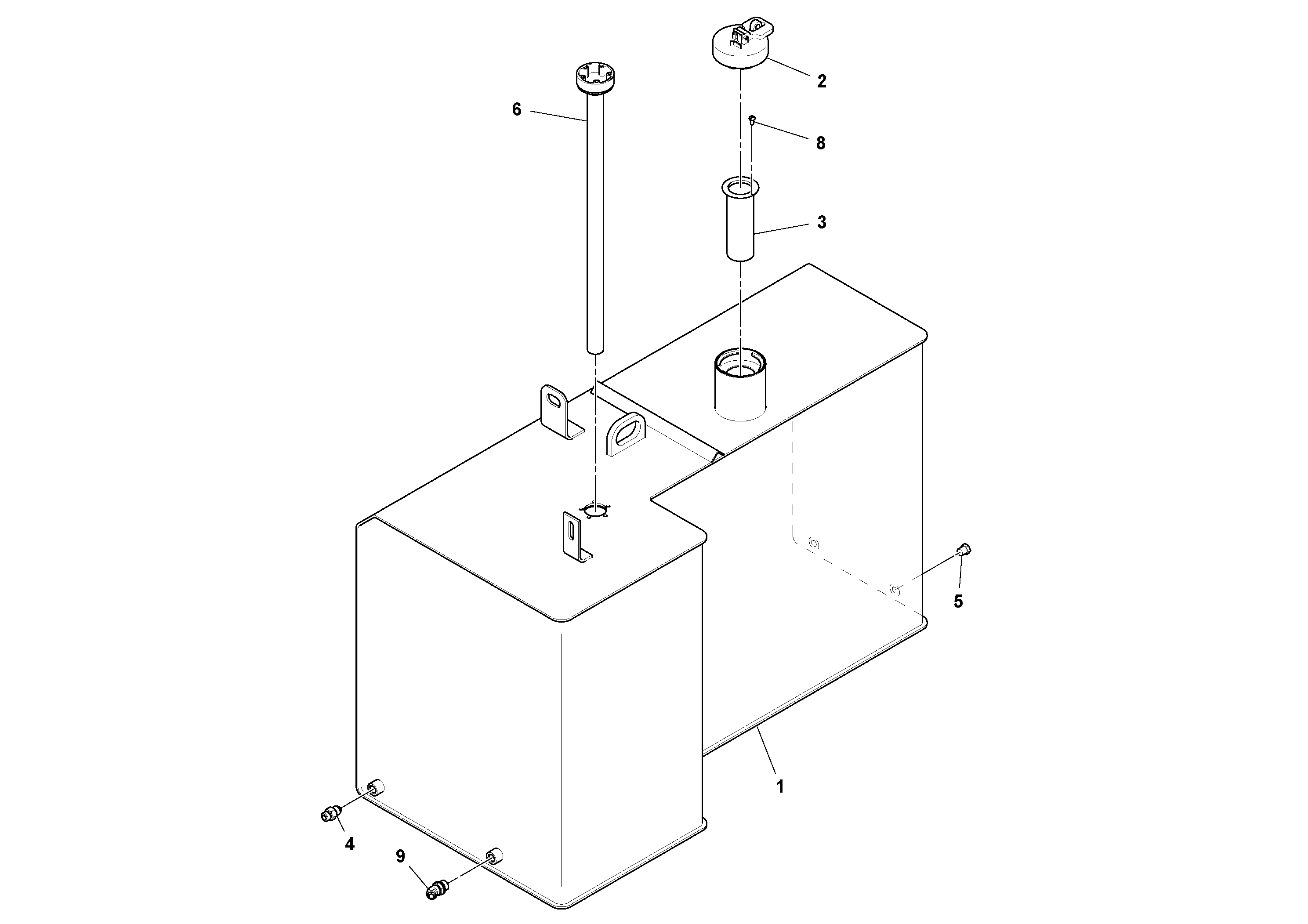 2
6
8
3
5
1
4
9