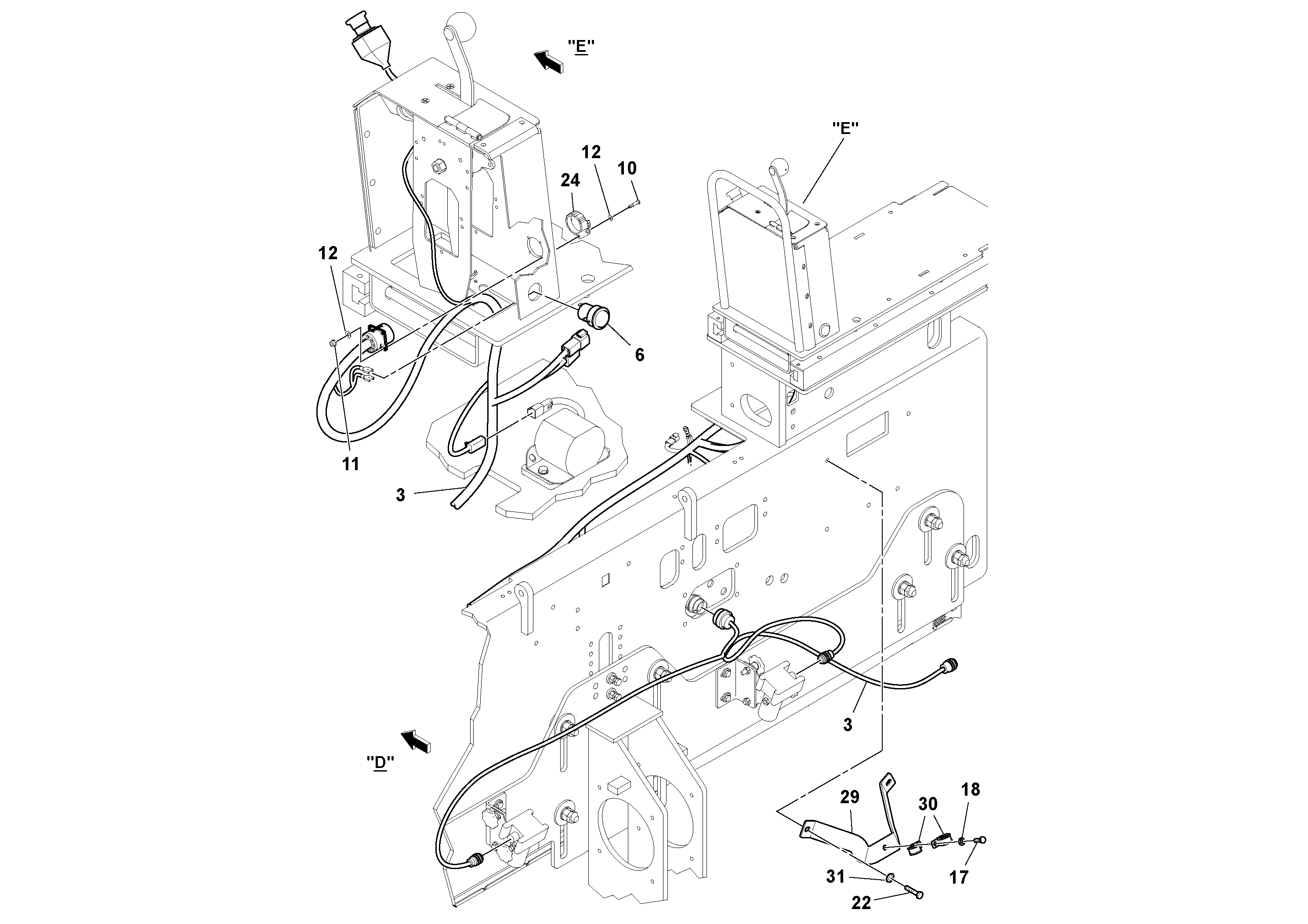 "E"

"E"

12

10

24

12

6

11

3

3

"D"

29

30

18

31

17

22