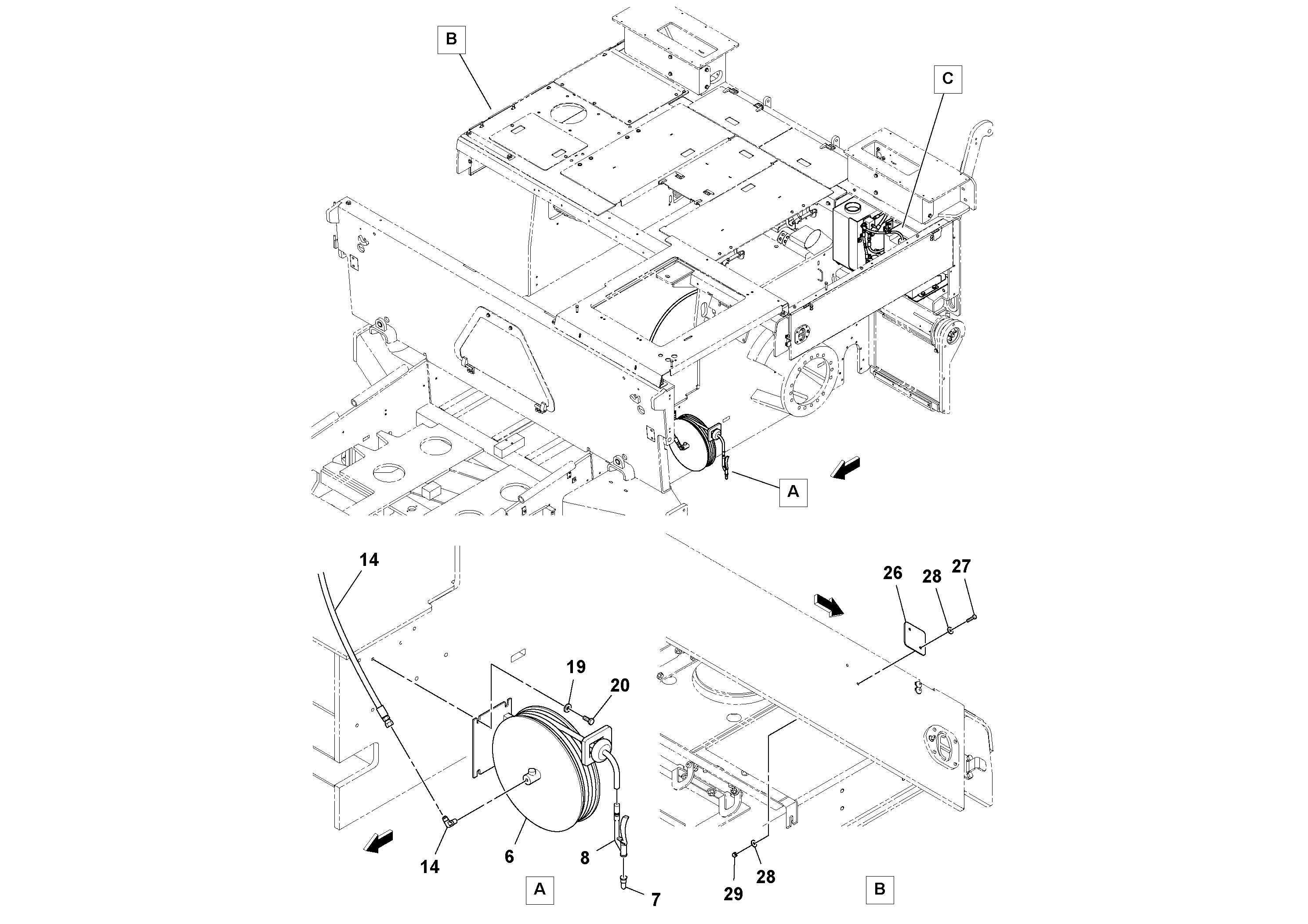 B
C
A
14
19
20
14
6
8
7
A
26
28
27
29
28
B