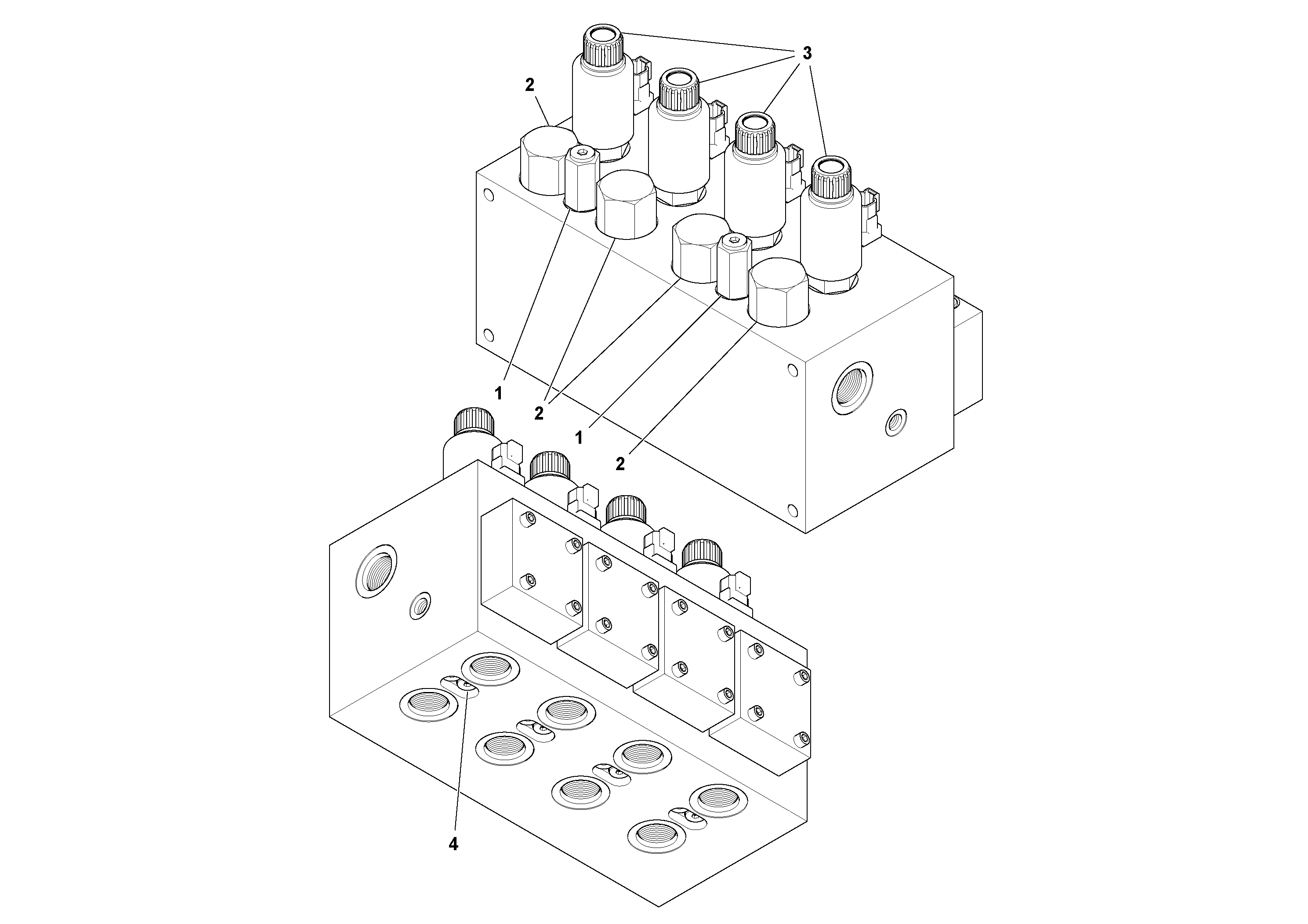 3
2
1
2
1
2
4