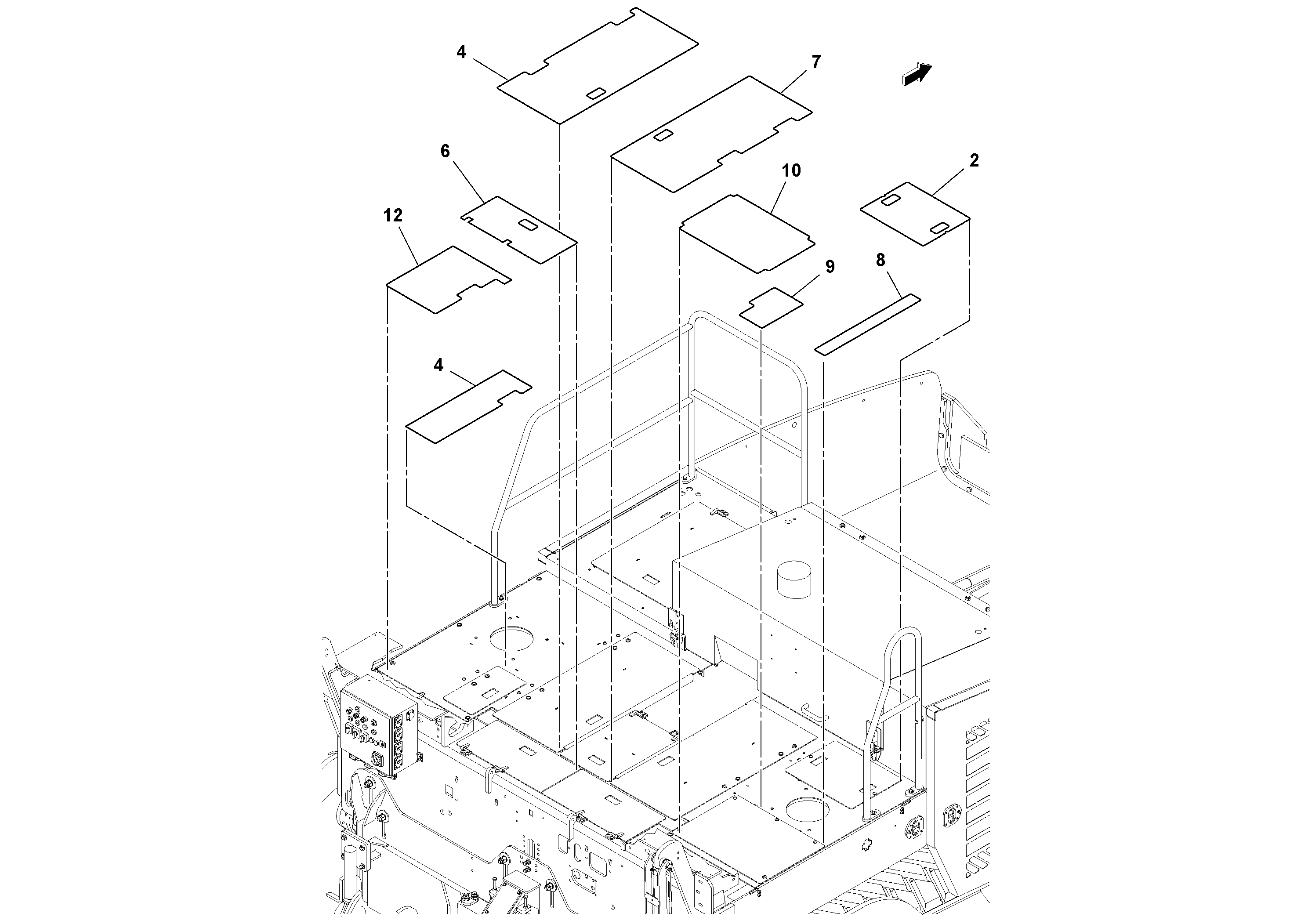 4
7
6
10
2
12
9
8
4