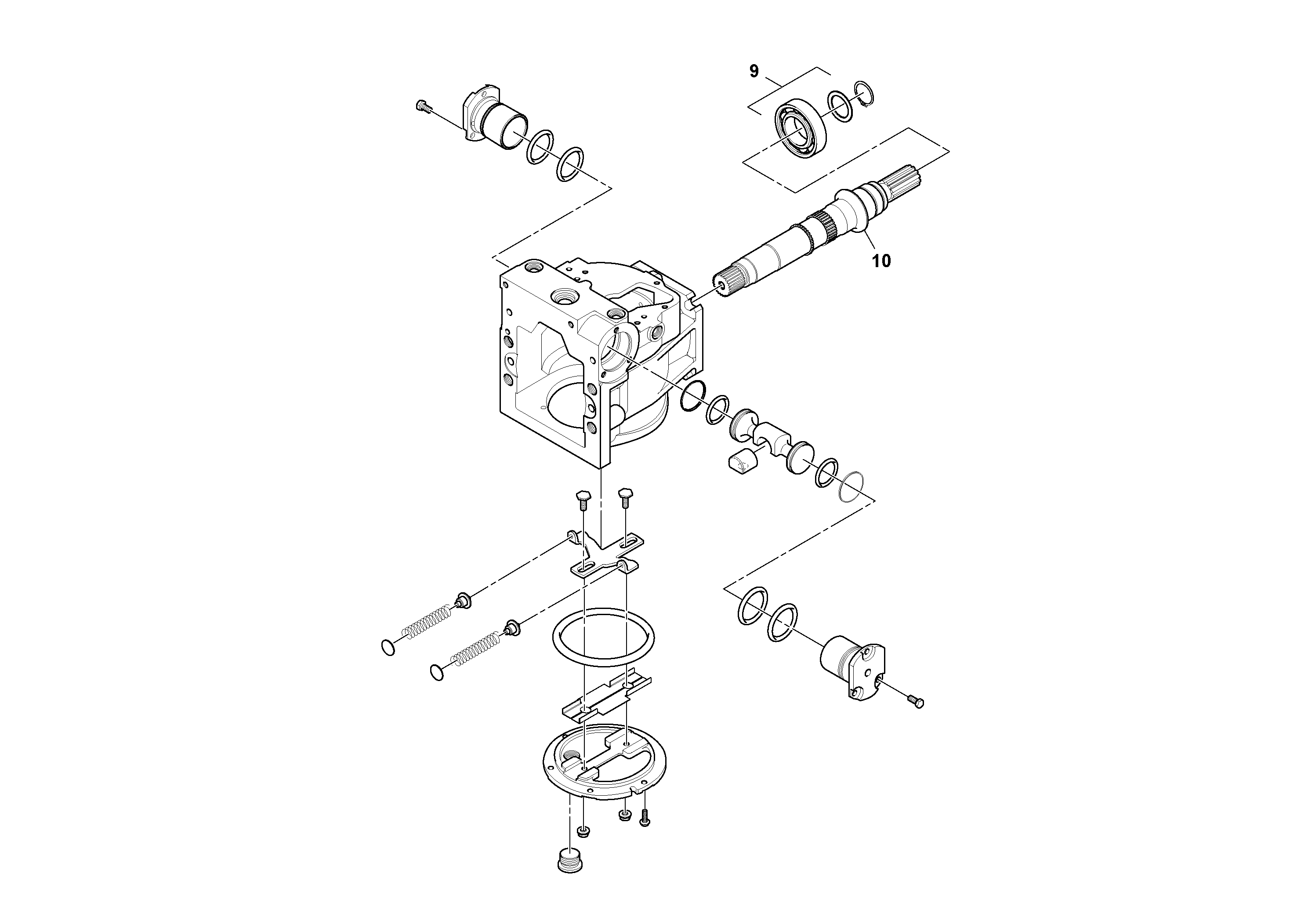 9

10