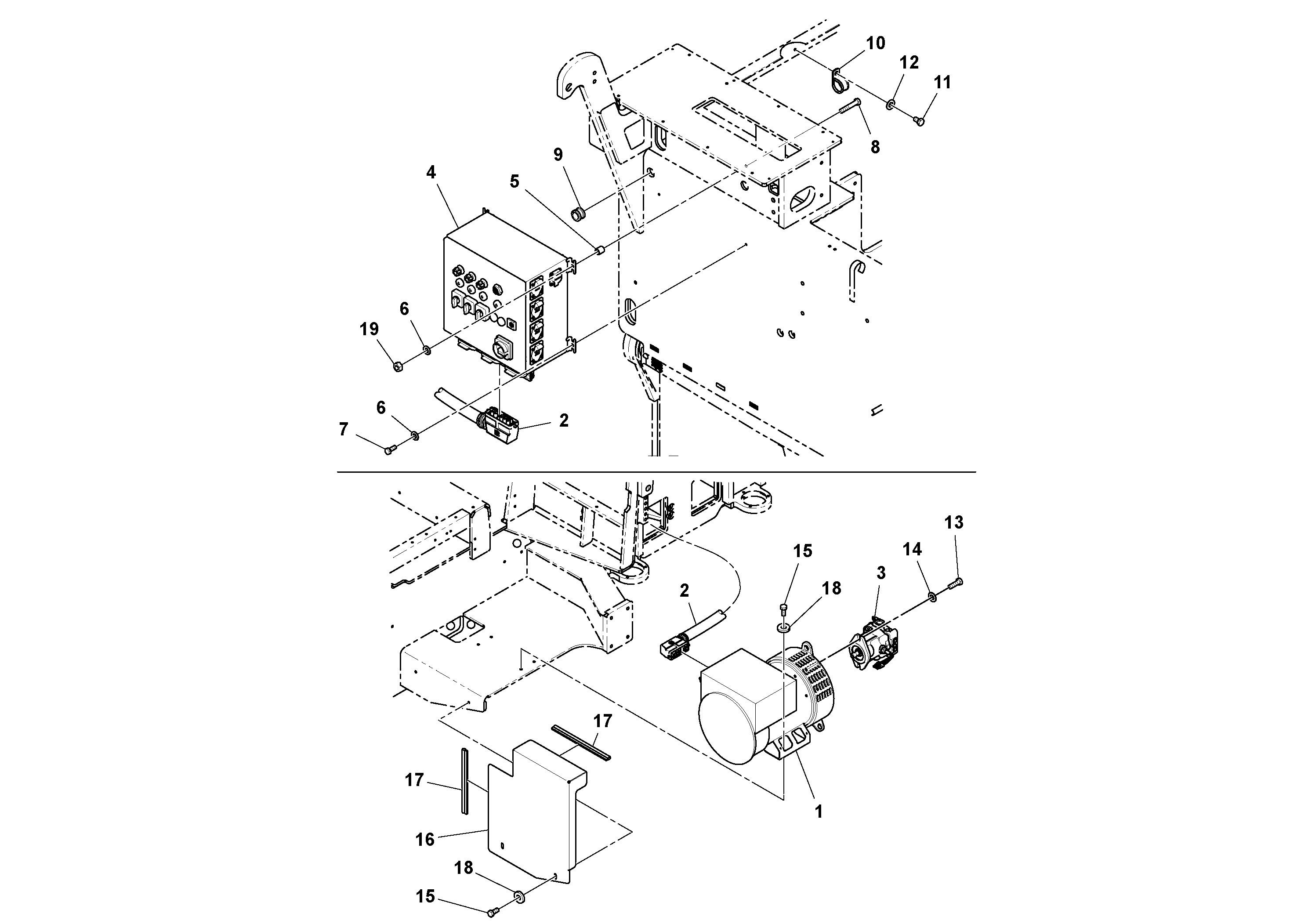 10
12
11
8
9
4
5
6
19
6
7
2
13
15
14
3
18
2
17
17
1
16
18
15