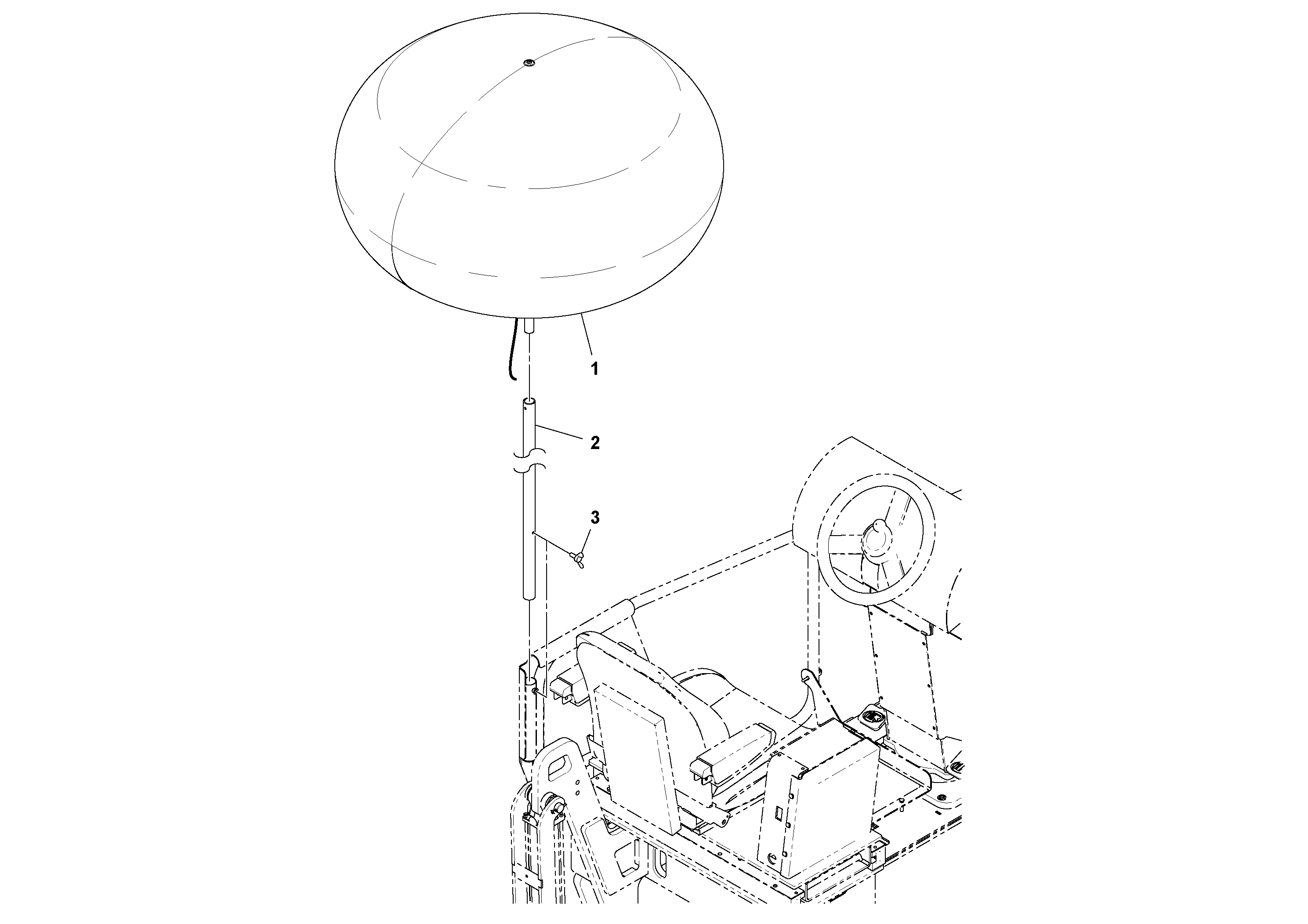 1
2
3