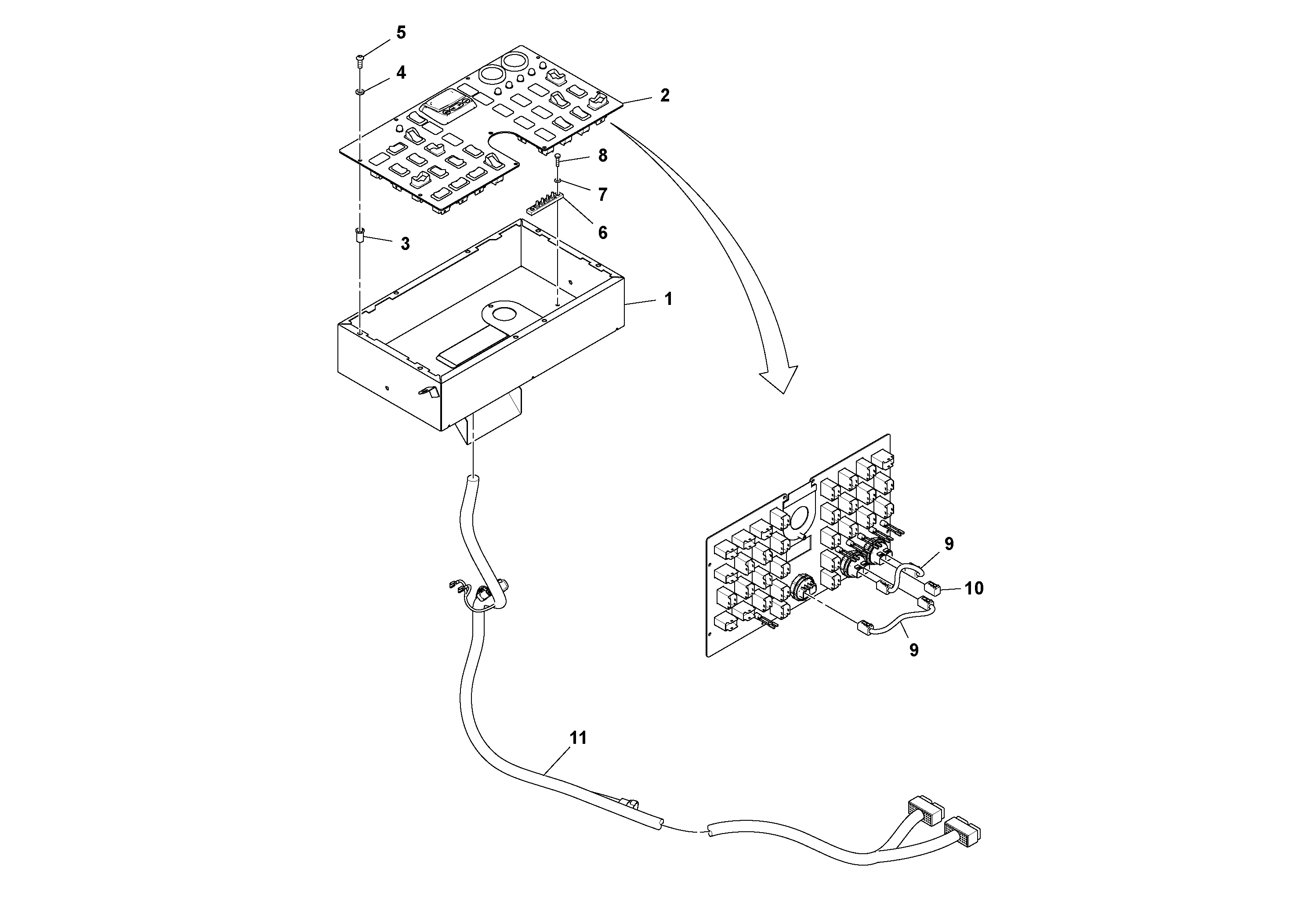 5
4
2
8
7
6
3
1
9
10
9
11