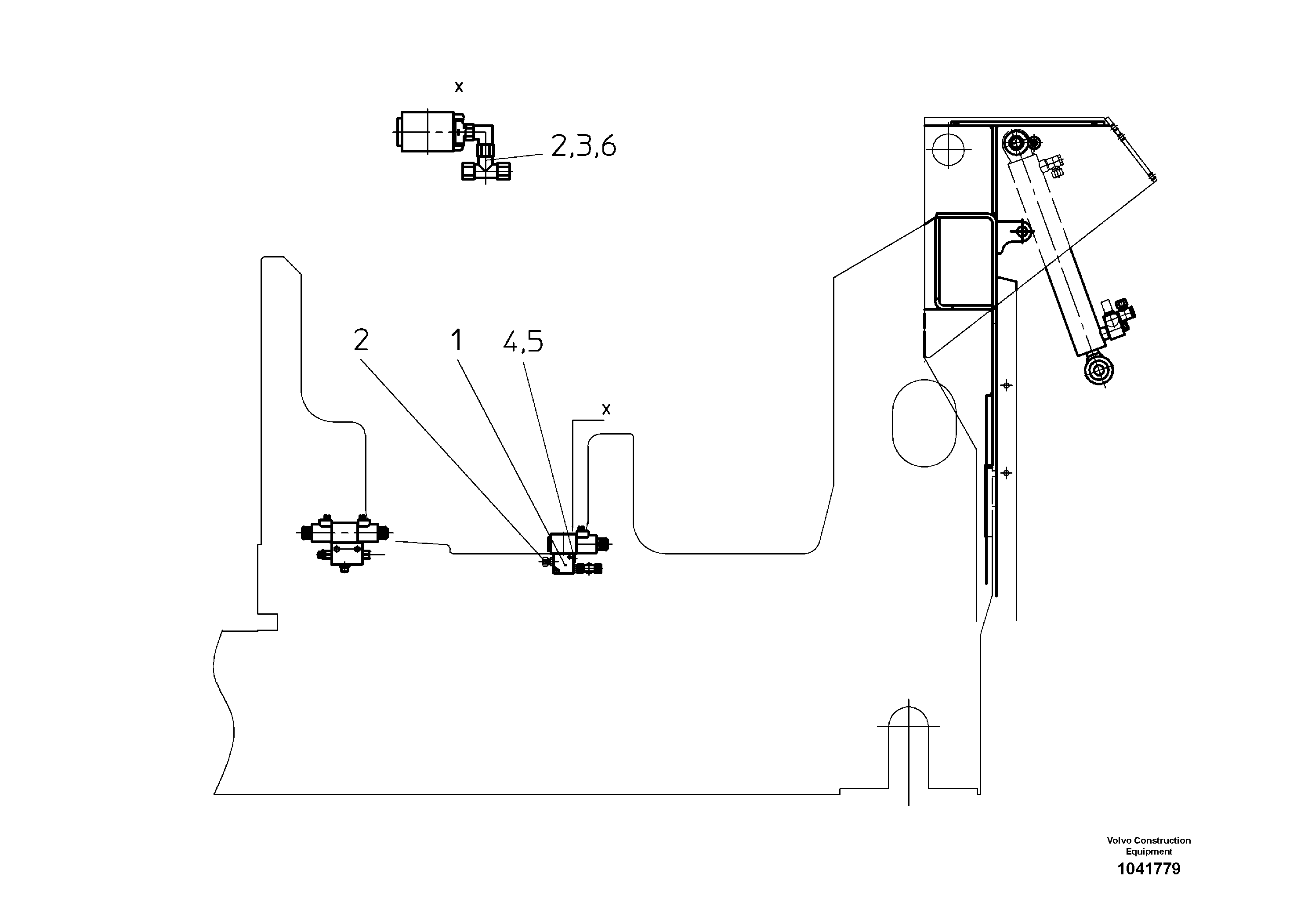 x

2,3,6

2

1

4,5

x

Volvo Construction Equipment

1041779