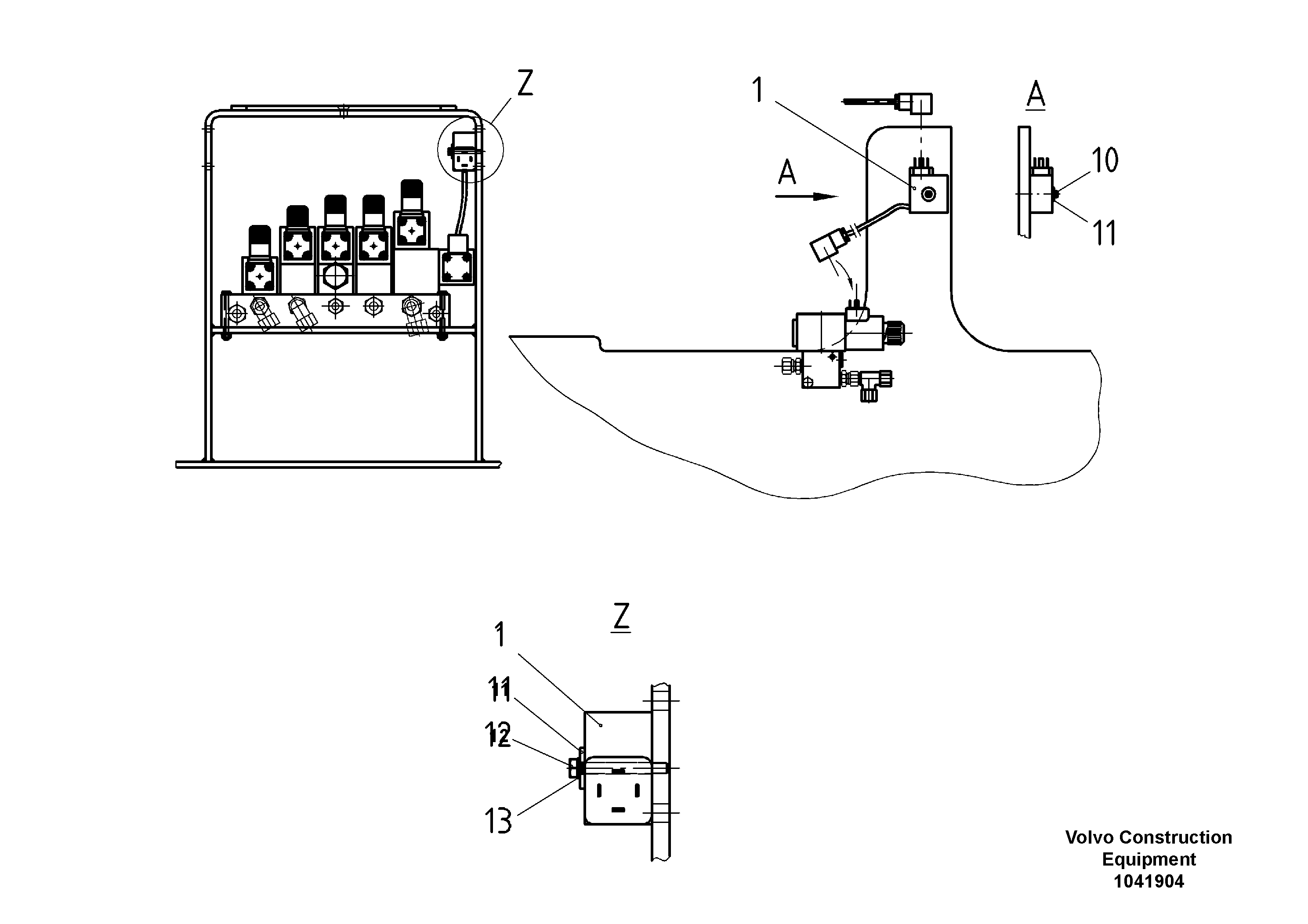 Z

1

A

A

10

11

Z

1

11

12

13

Volvo Construction Equipment 1041904