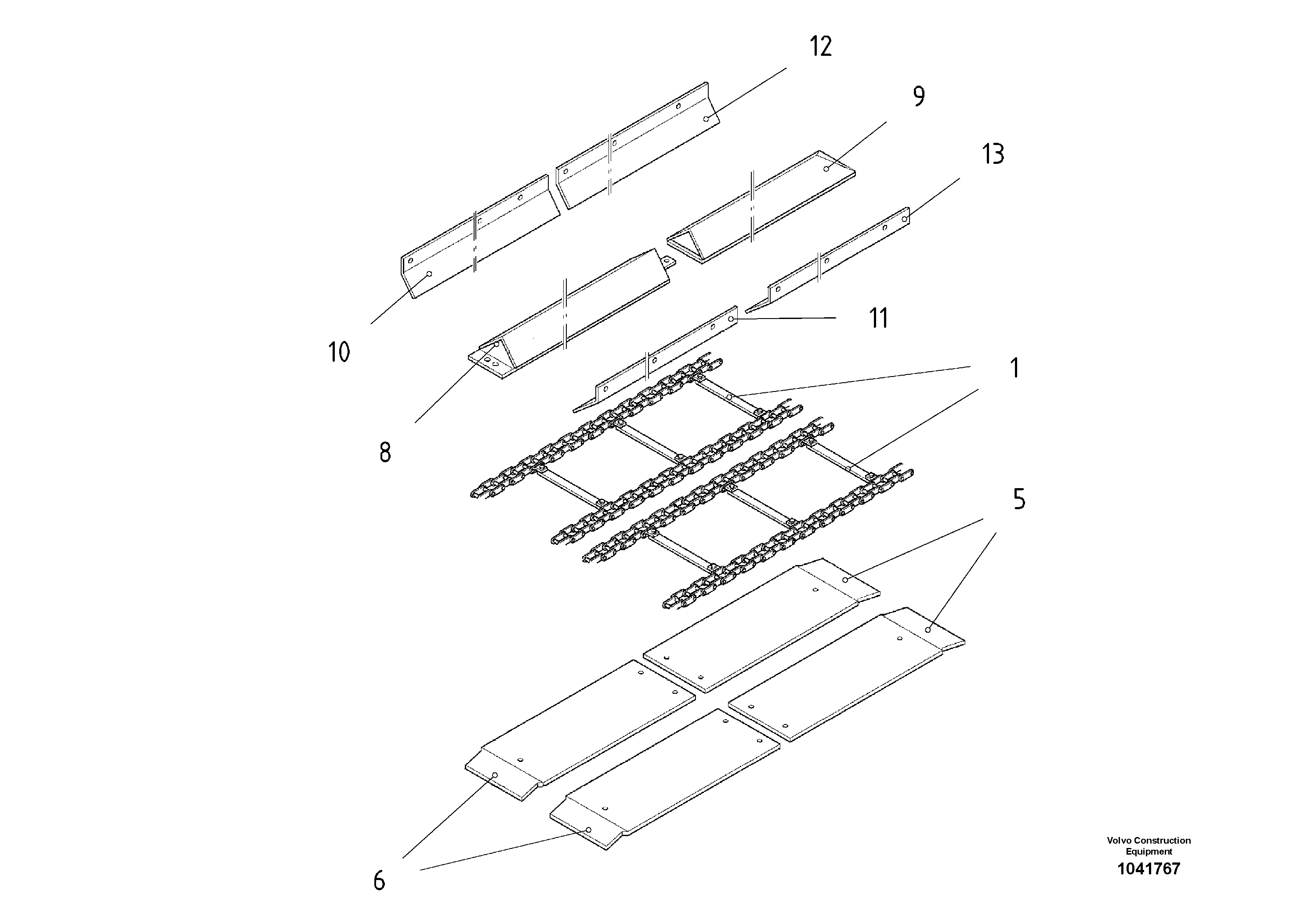 12
9
13
10
11
1
8
5
6

Volvo Construction Equipment
1041767