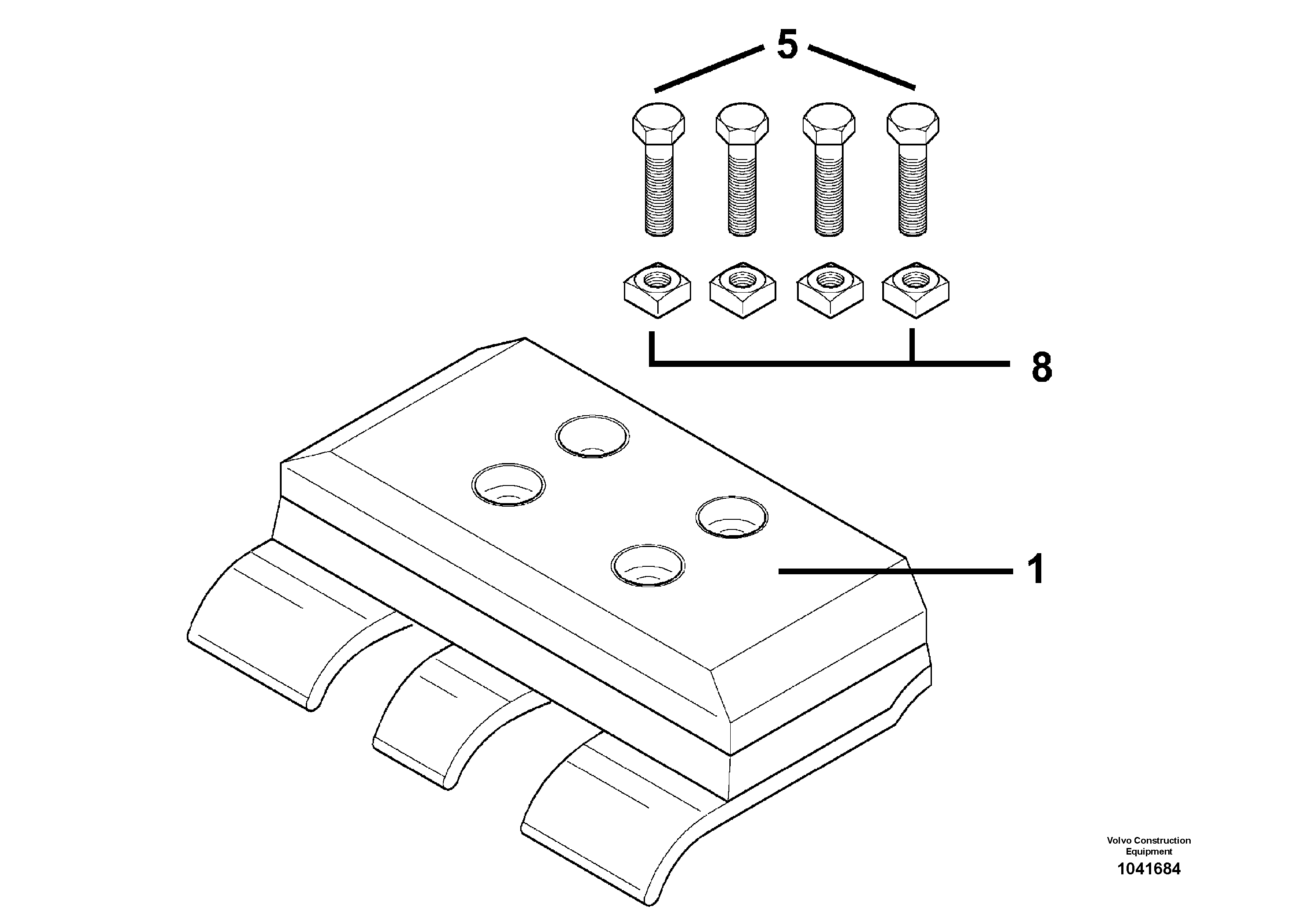 5

8

1

Volvo Construction Equipment
1041684