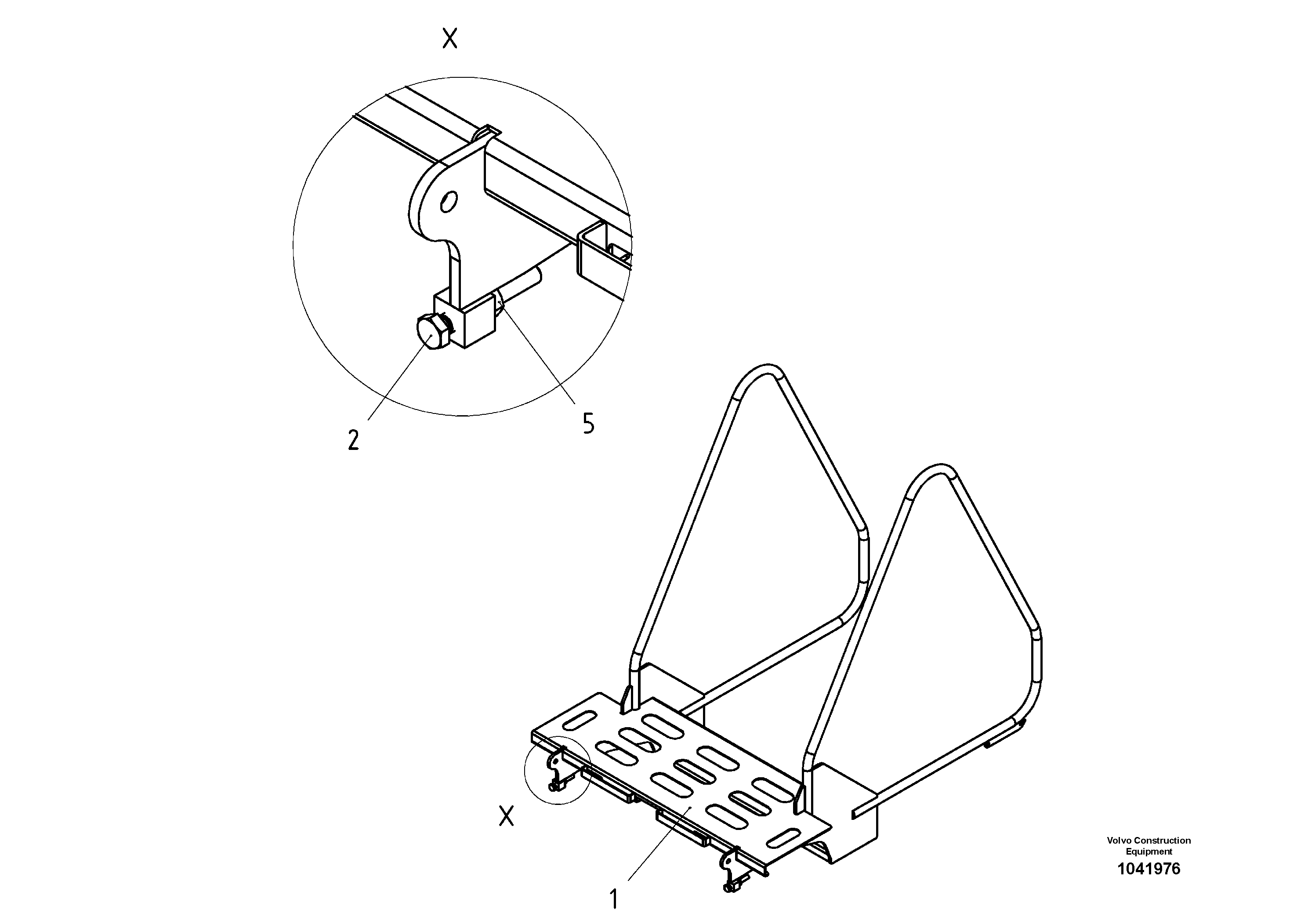 X

2

5

X

1

Volvo Construction Equipment
1041976