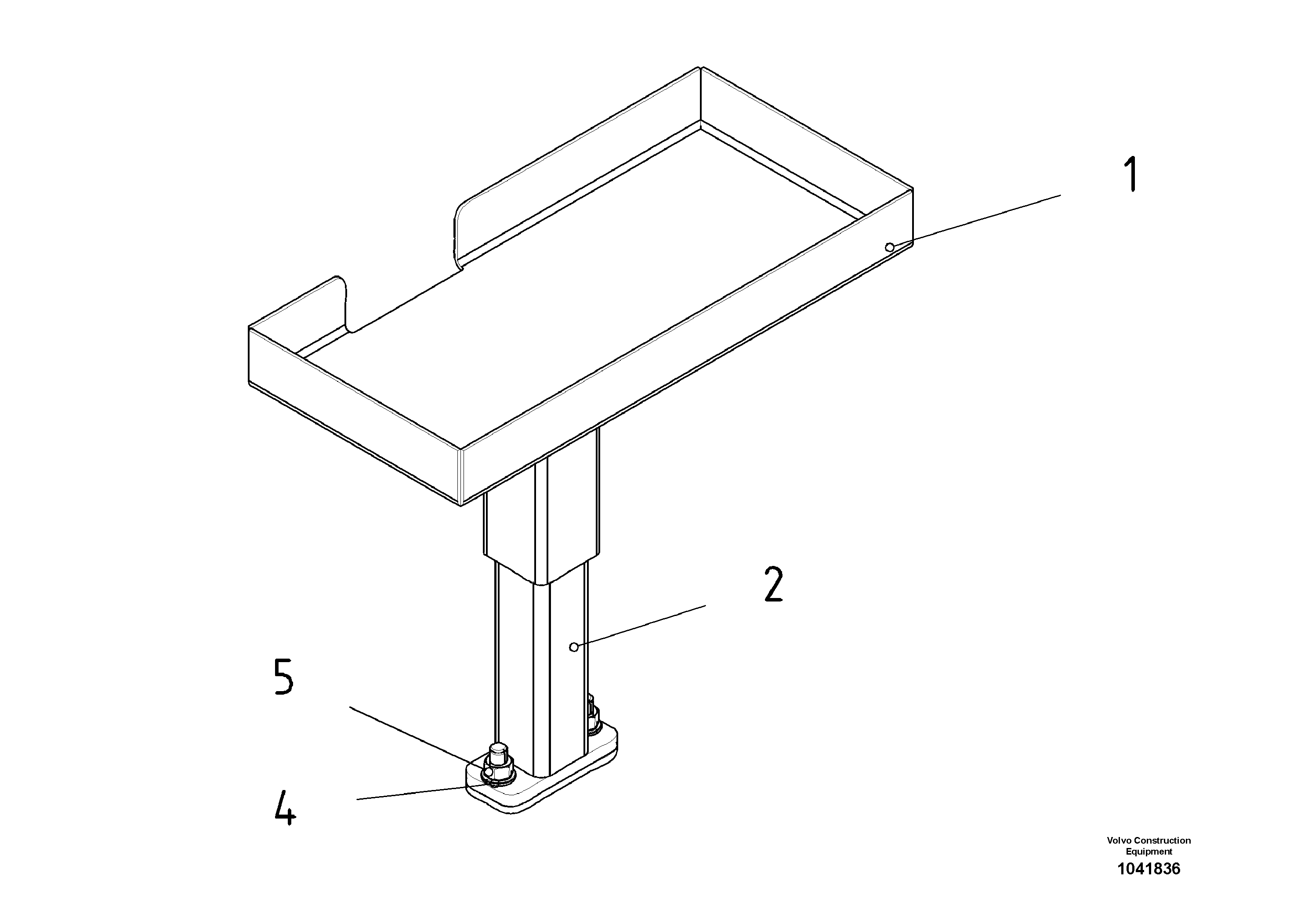 1

2

5

4

Volvo Construction Equipment
1041836