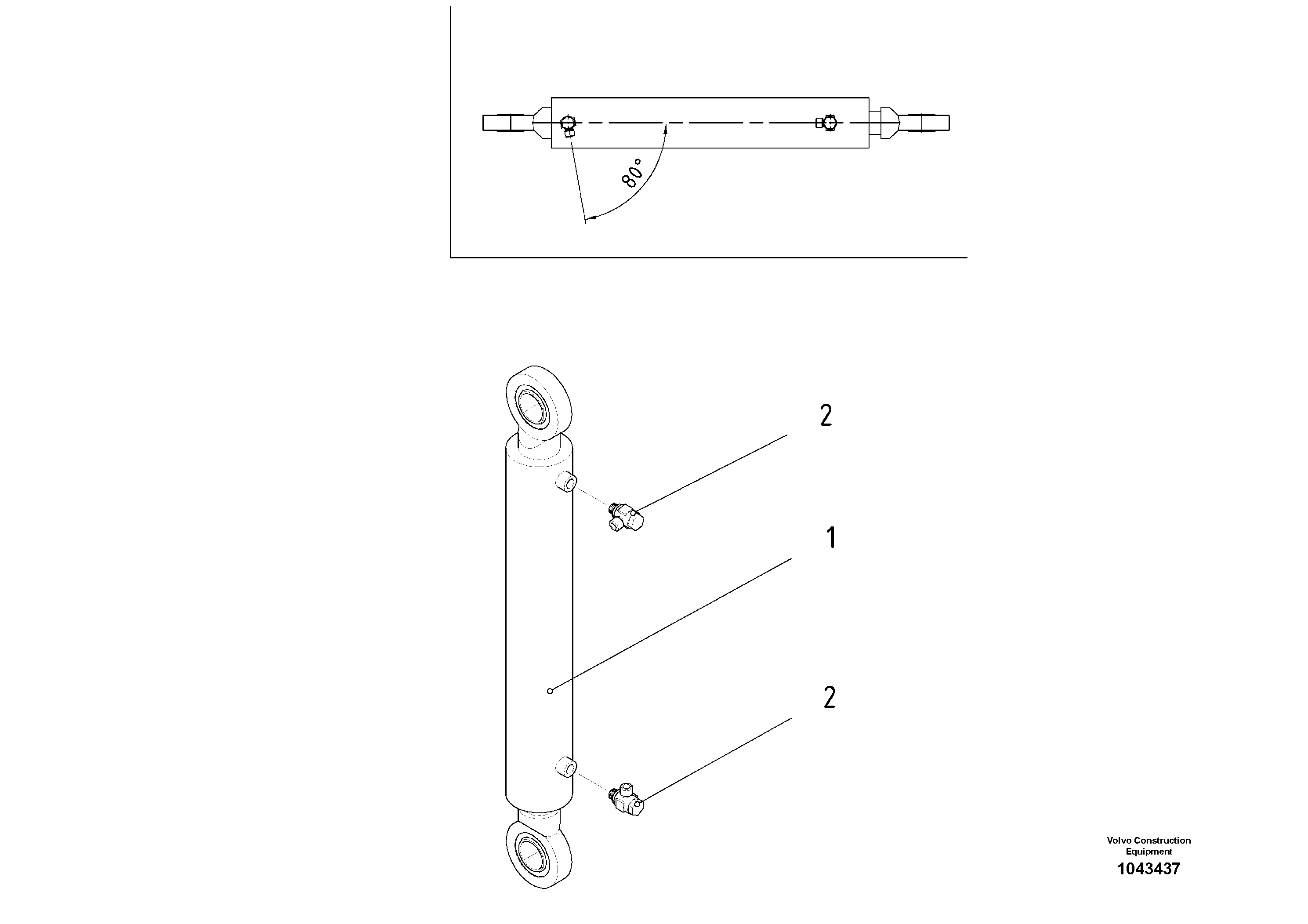 80°

2

1

2

Volvo Construction Equipment
1043437