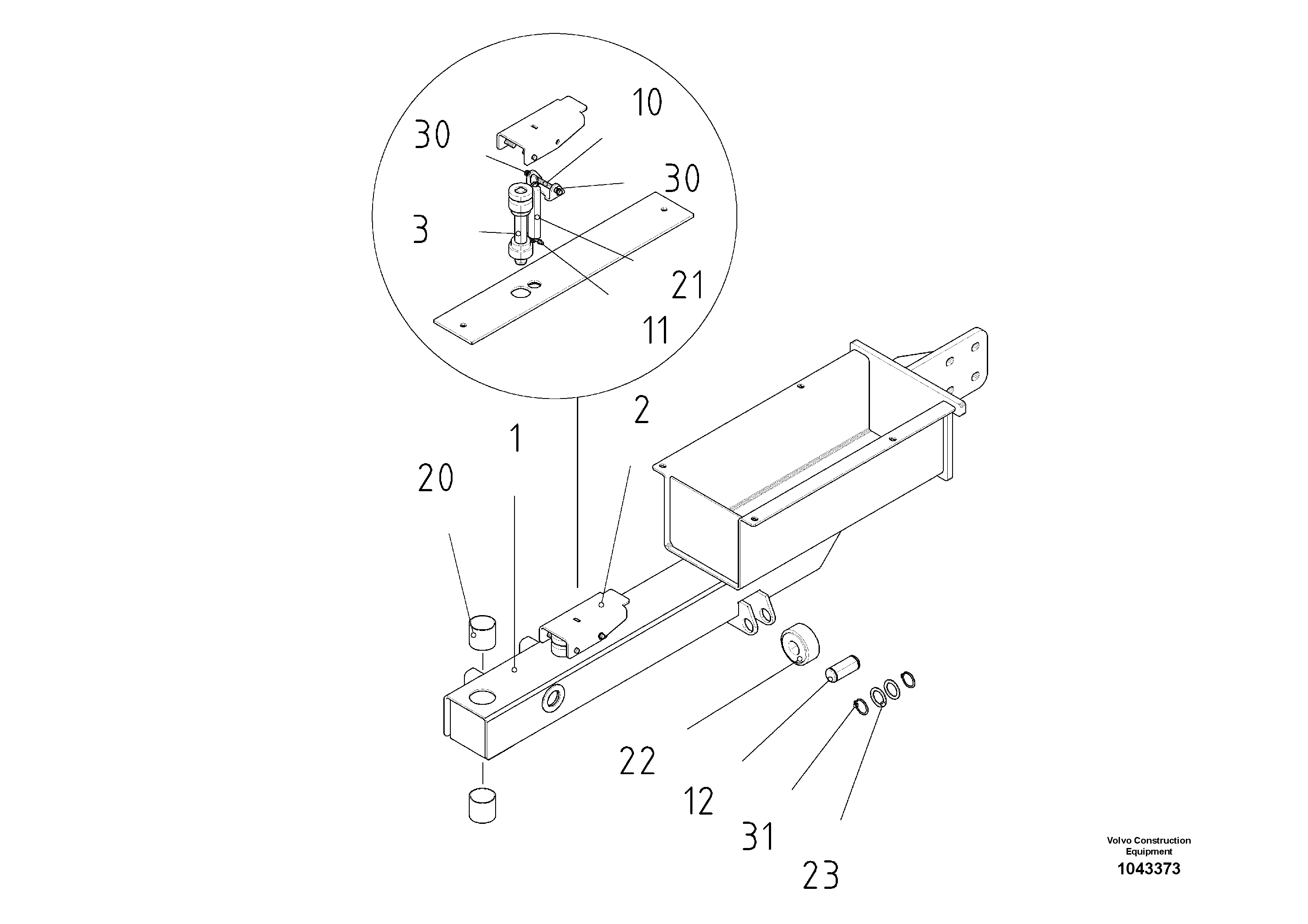 10
30
30
3
21
11
2
1
20
22
12
31
23
Volvo Construction Equipment
1043373