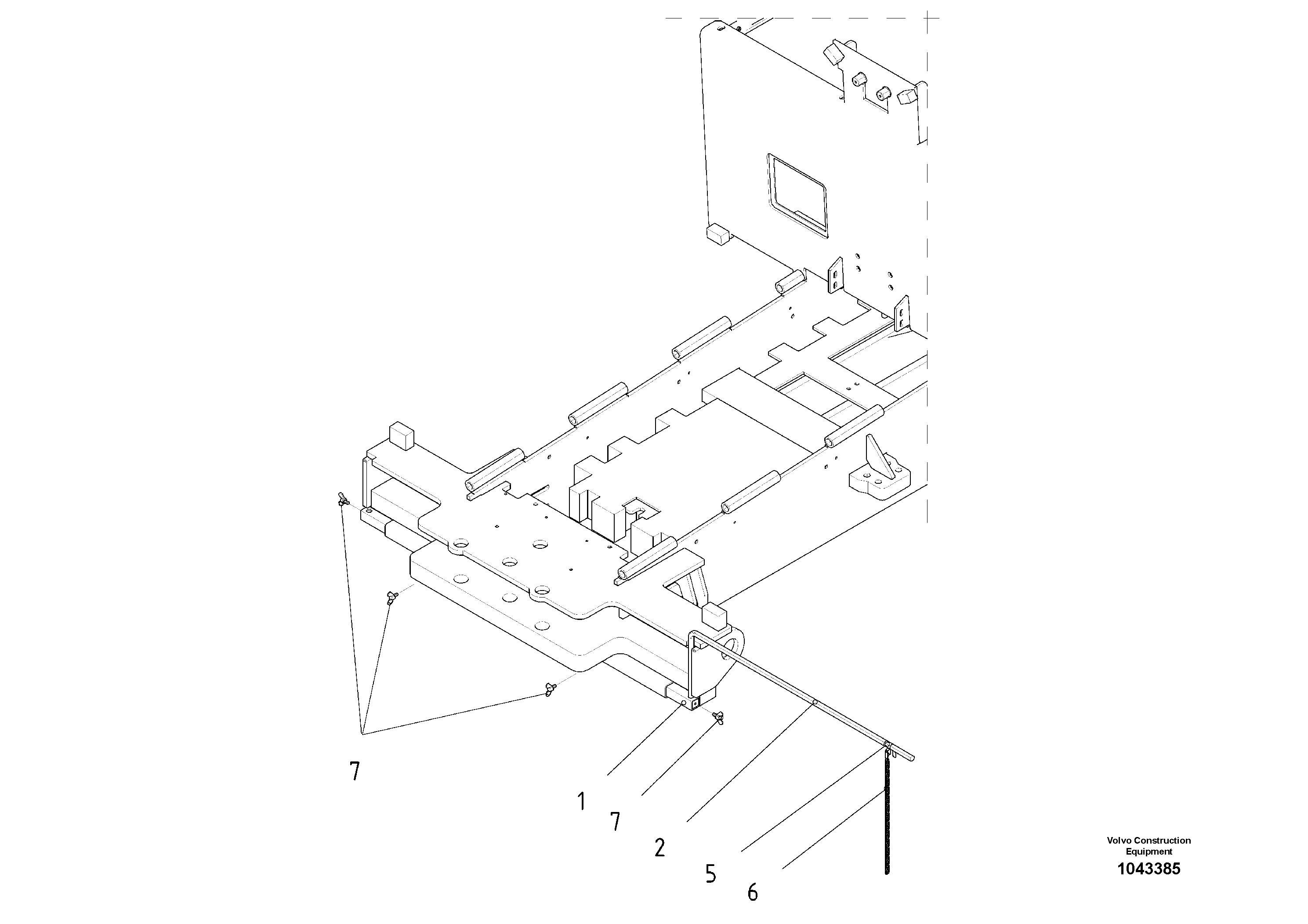 7

1

7

2

5

6

Volvo Construction Equipment

1043385