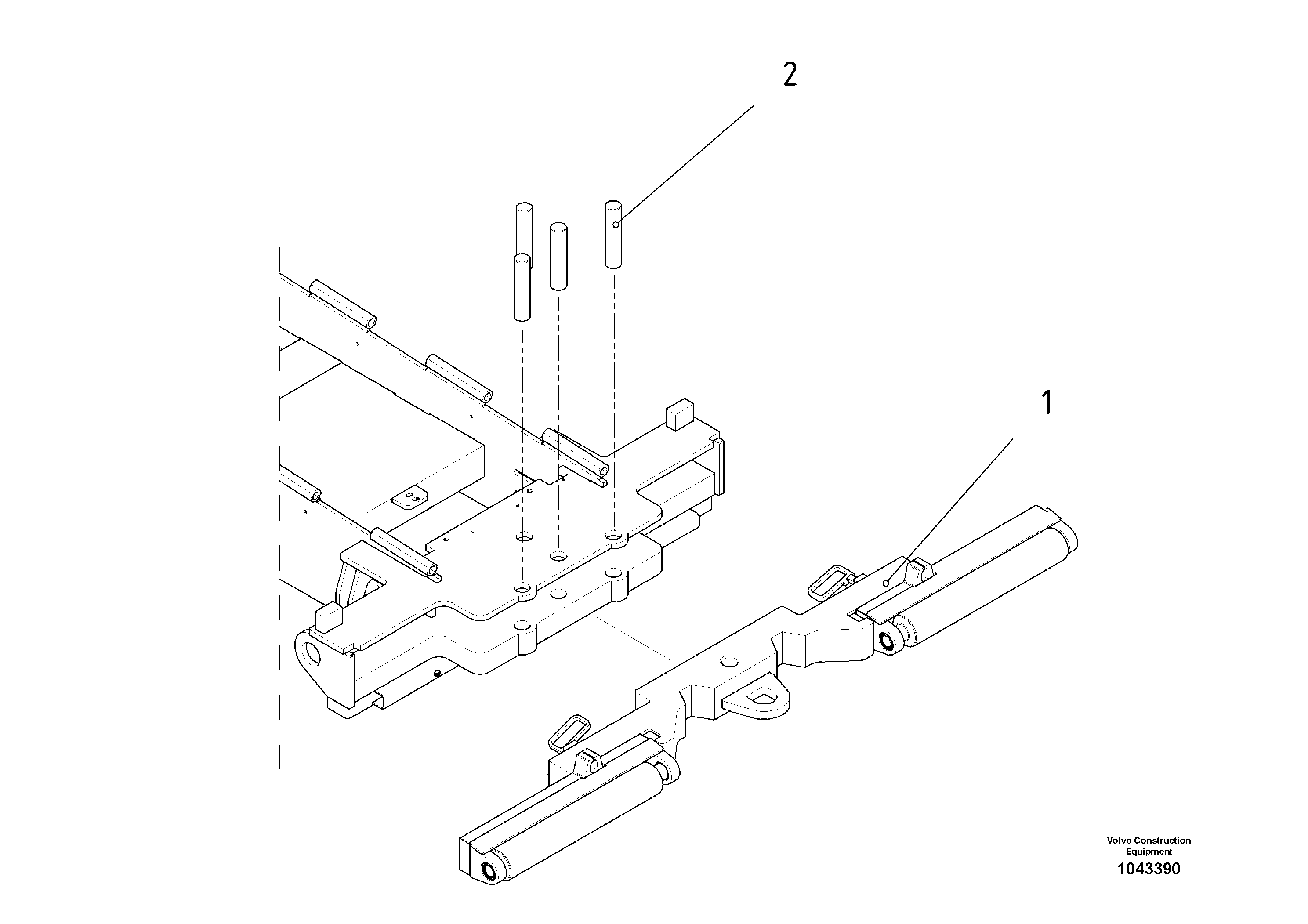 2

1

Volvo Construction Equipment
1043390