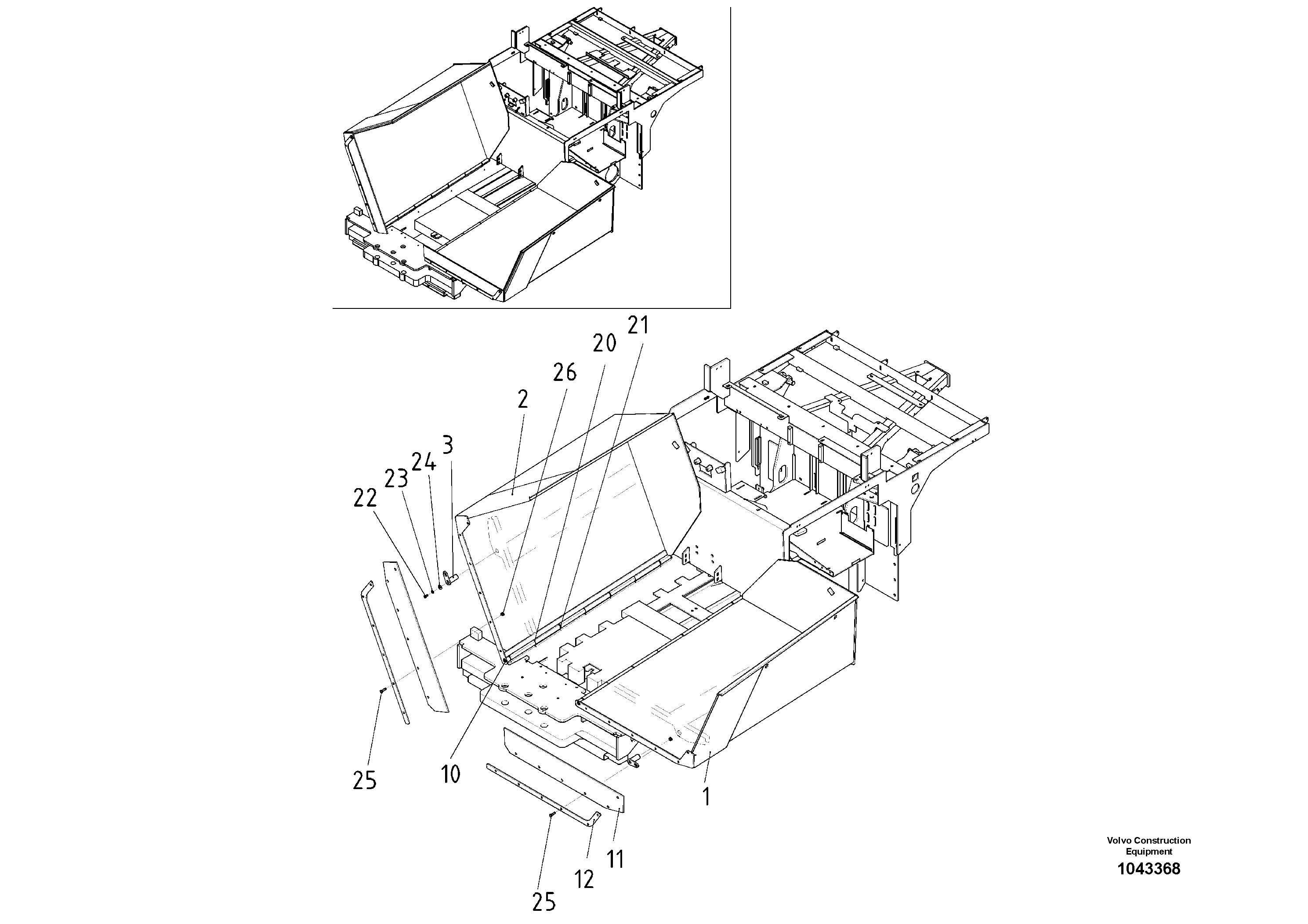 21
20
26
2
3
24
23
22
25
10
1
11
12
25

Volvo Construction Equipment
1043368