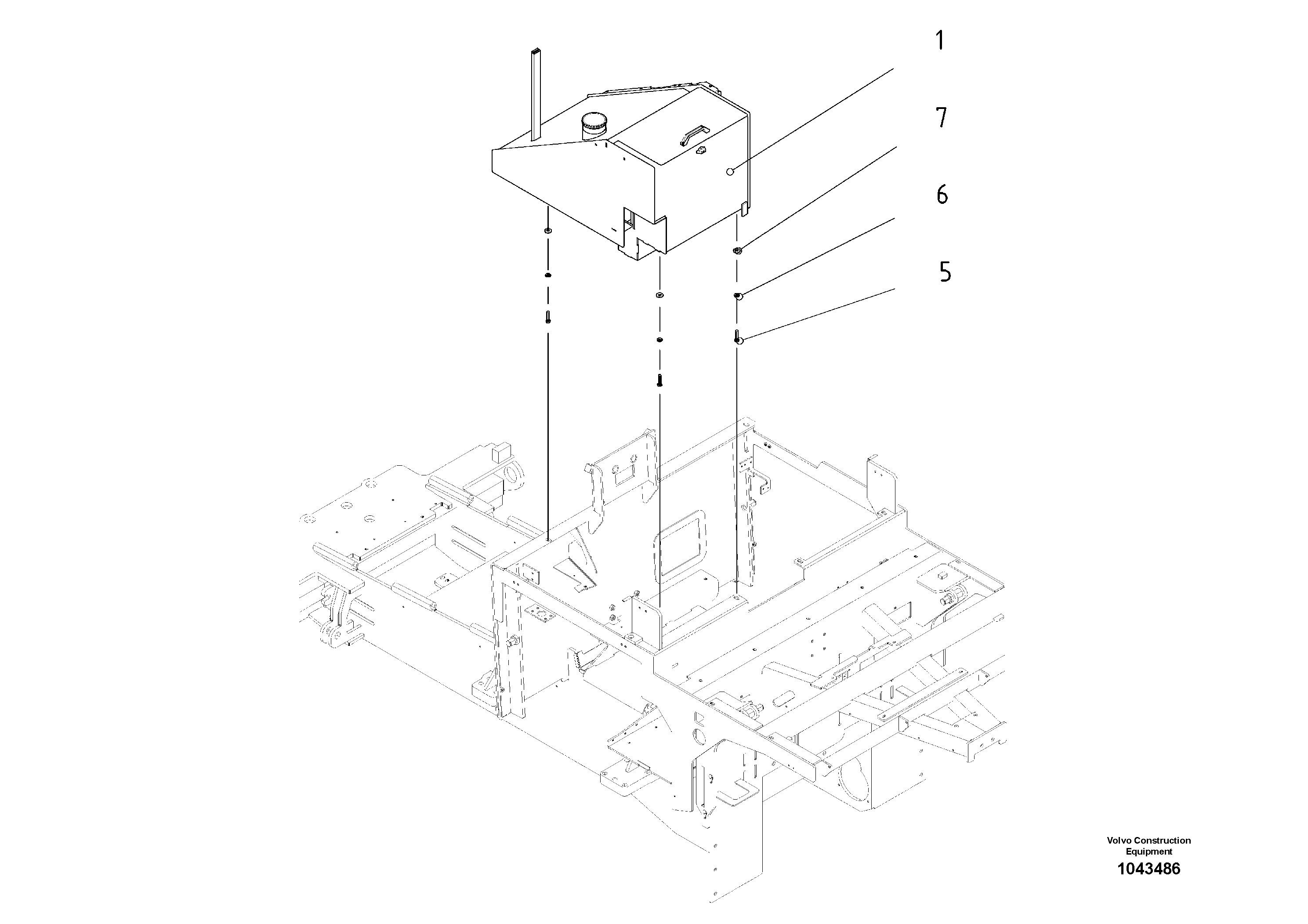 1
7
6
5

Volvo Construction Equipment
1043486