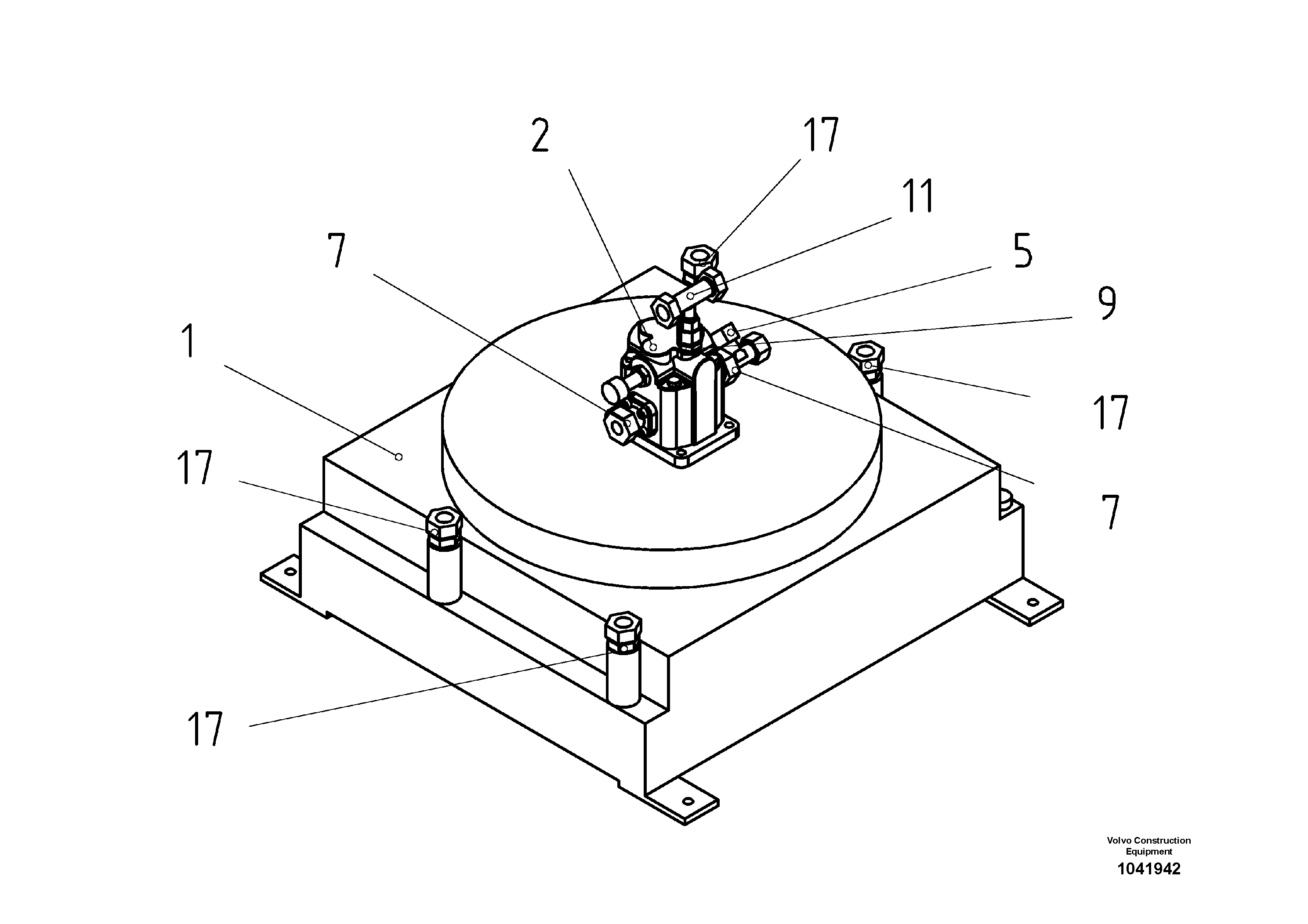 2
17
11
7
5
9
1
17
17
7
17

Volvo Construction Equipment
1041942