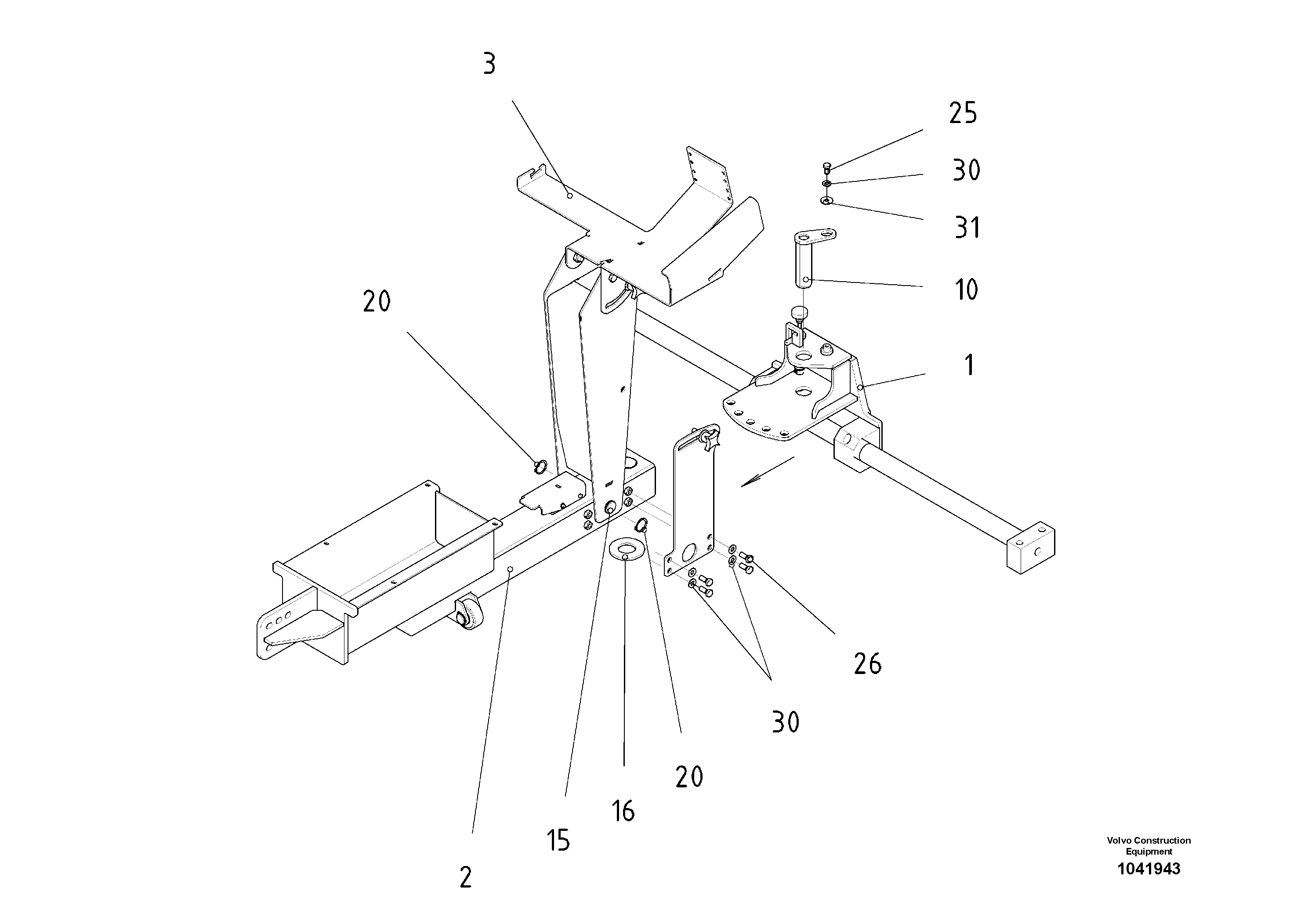 3

25

30

31

10

20

1

26

30

20

16

15

2

Volvo Construction Equipment
1041943