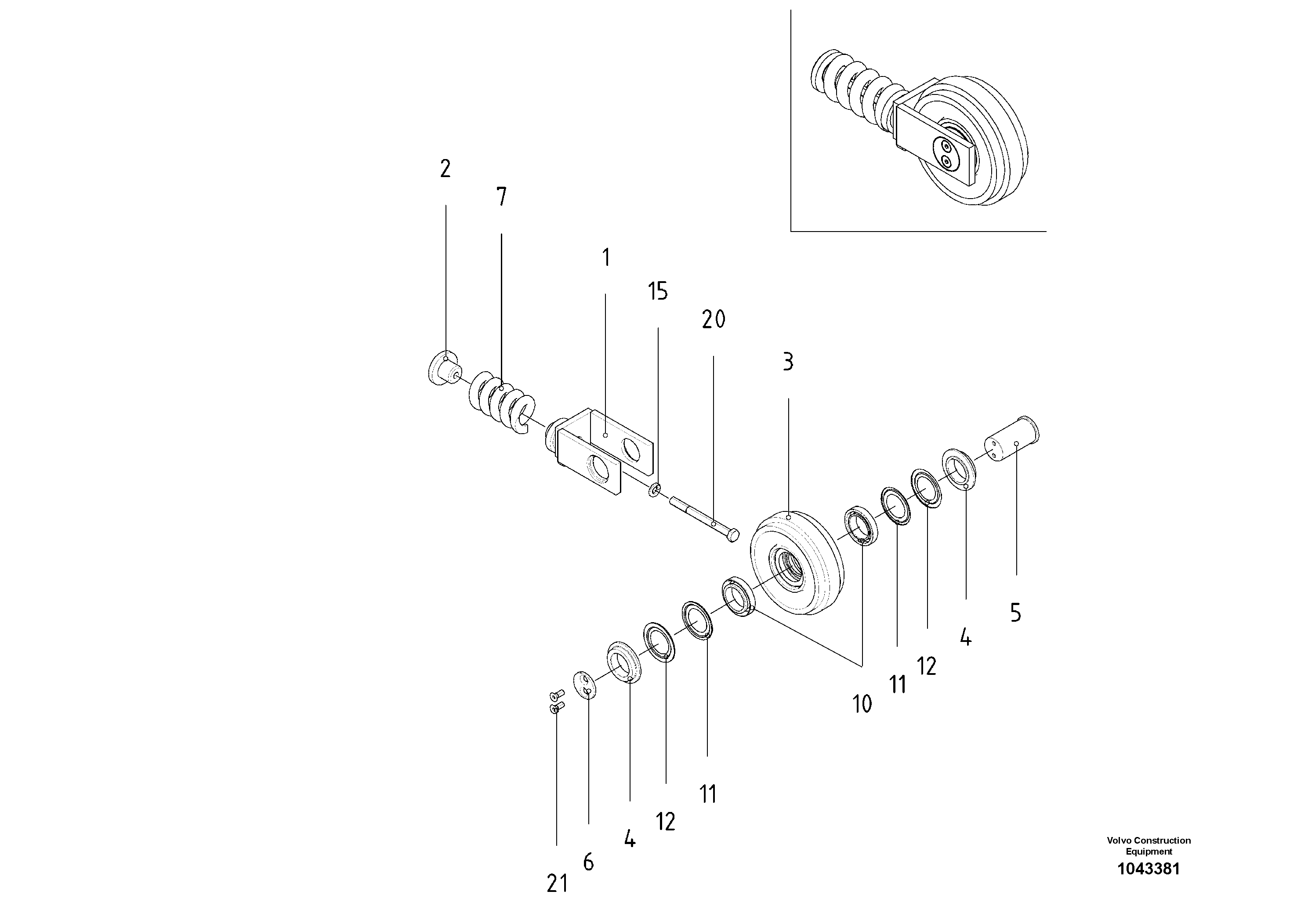 2
7
1
15
20
3
5
4
12
11
10
11
12
4
6
21

Volvo Construction Equipment
1043381