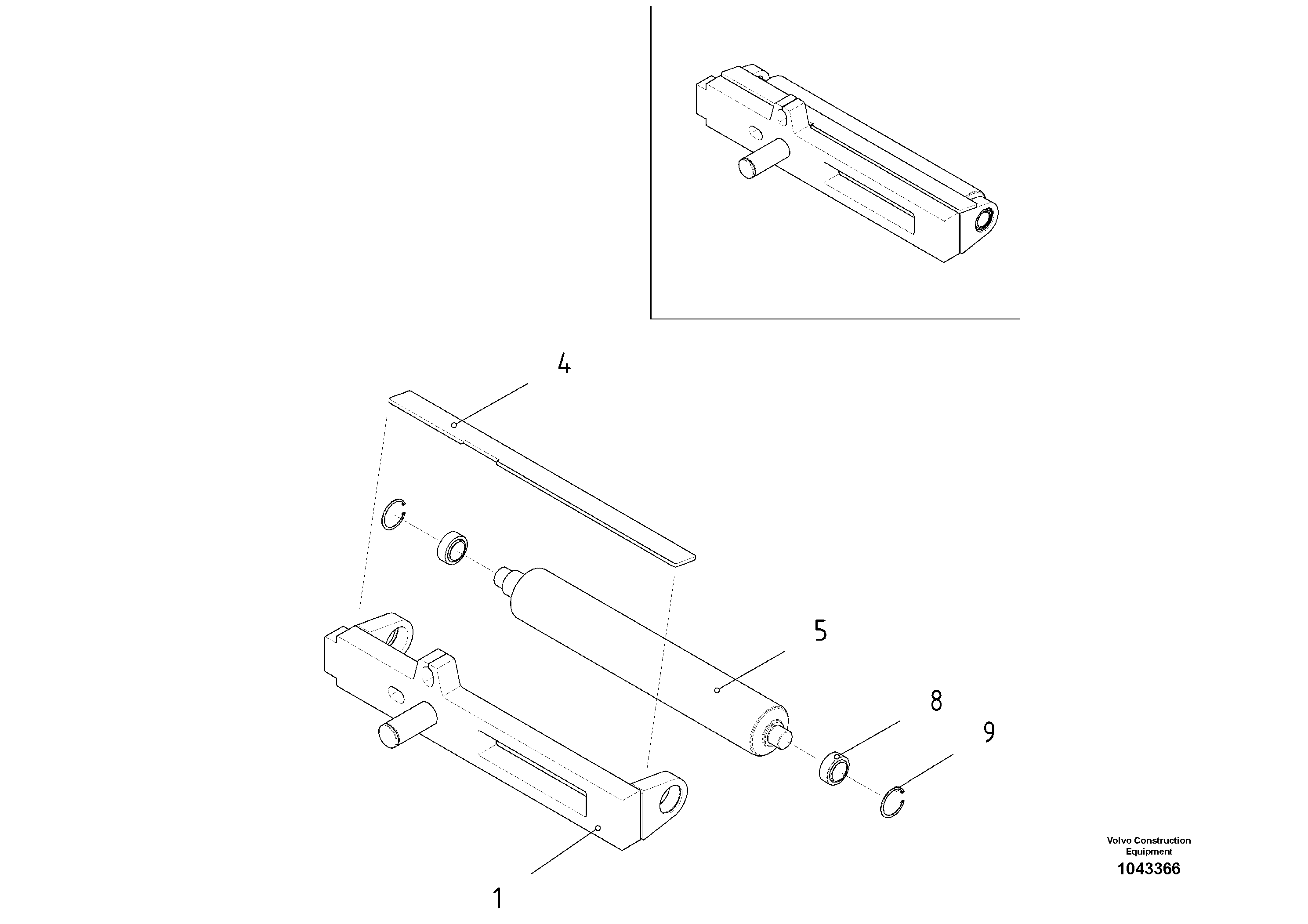 4

5

8

9

1

Volvo Construction Equipment
1043366