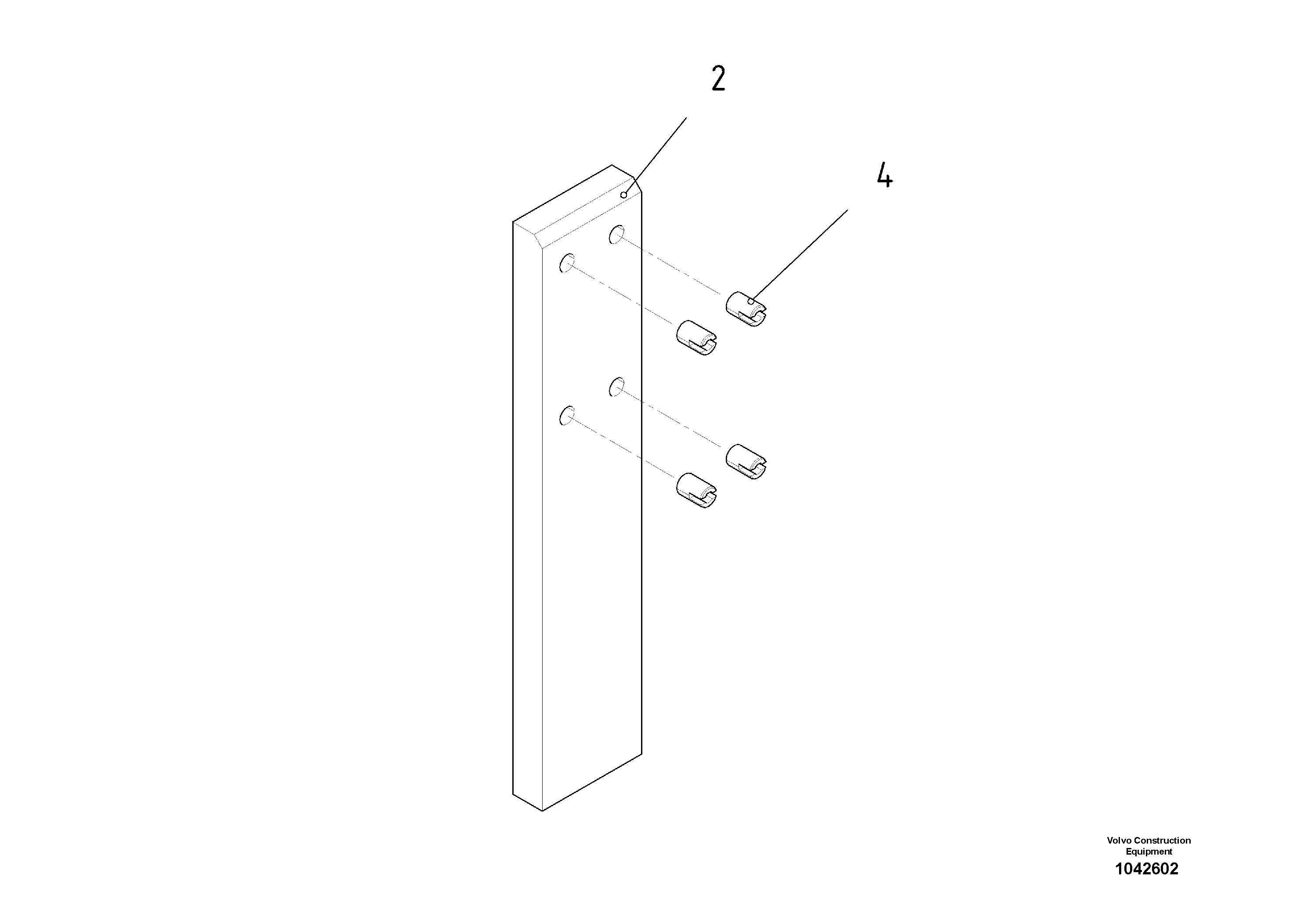 2

4

Volvo Construction Equipment
1042602