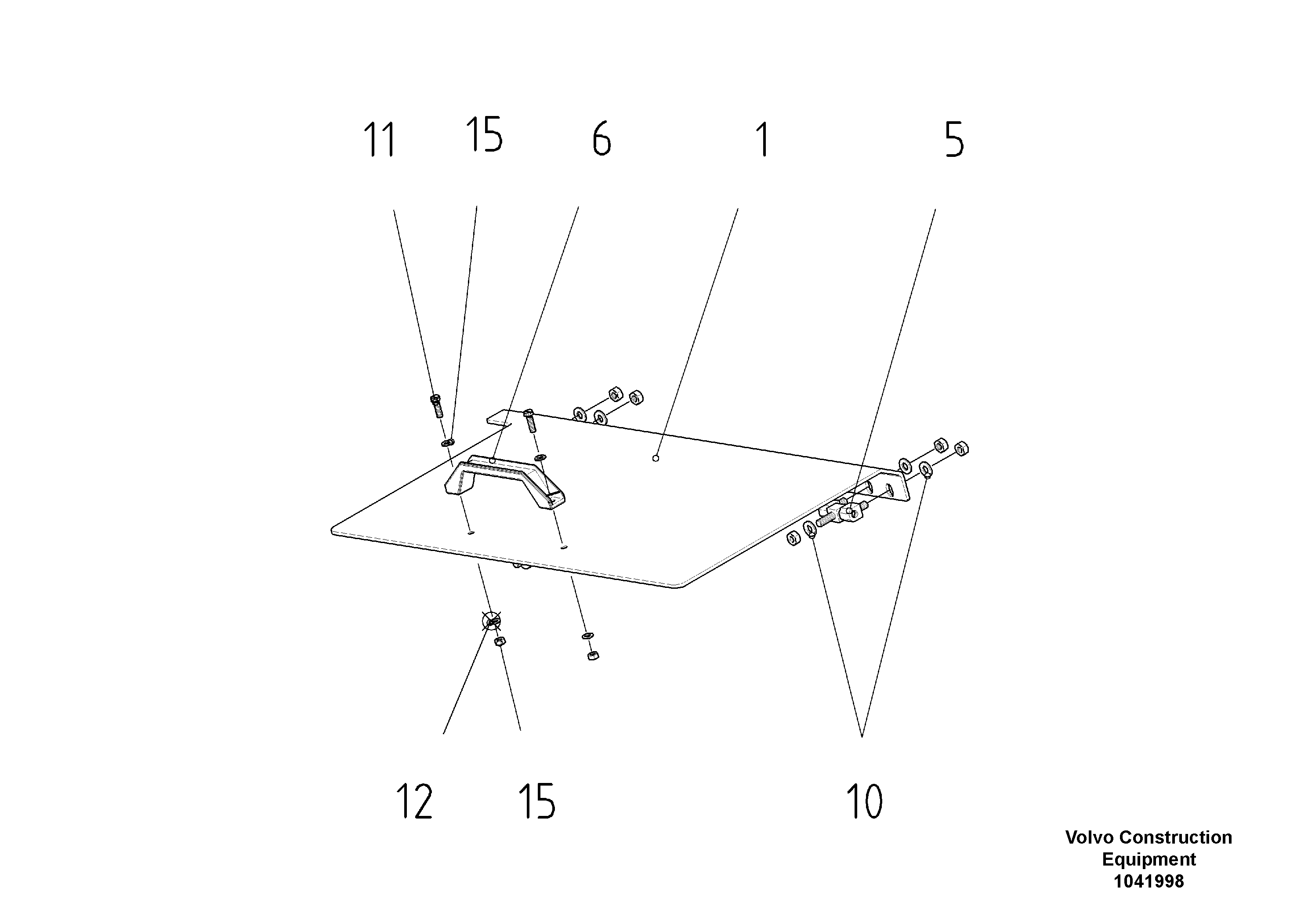 11 15 6 1 5

12 15 10

Volvo Construction Equipment
1041998