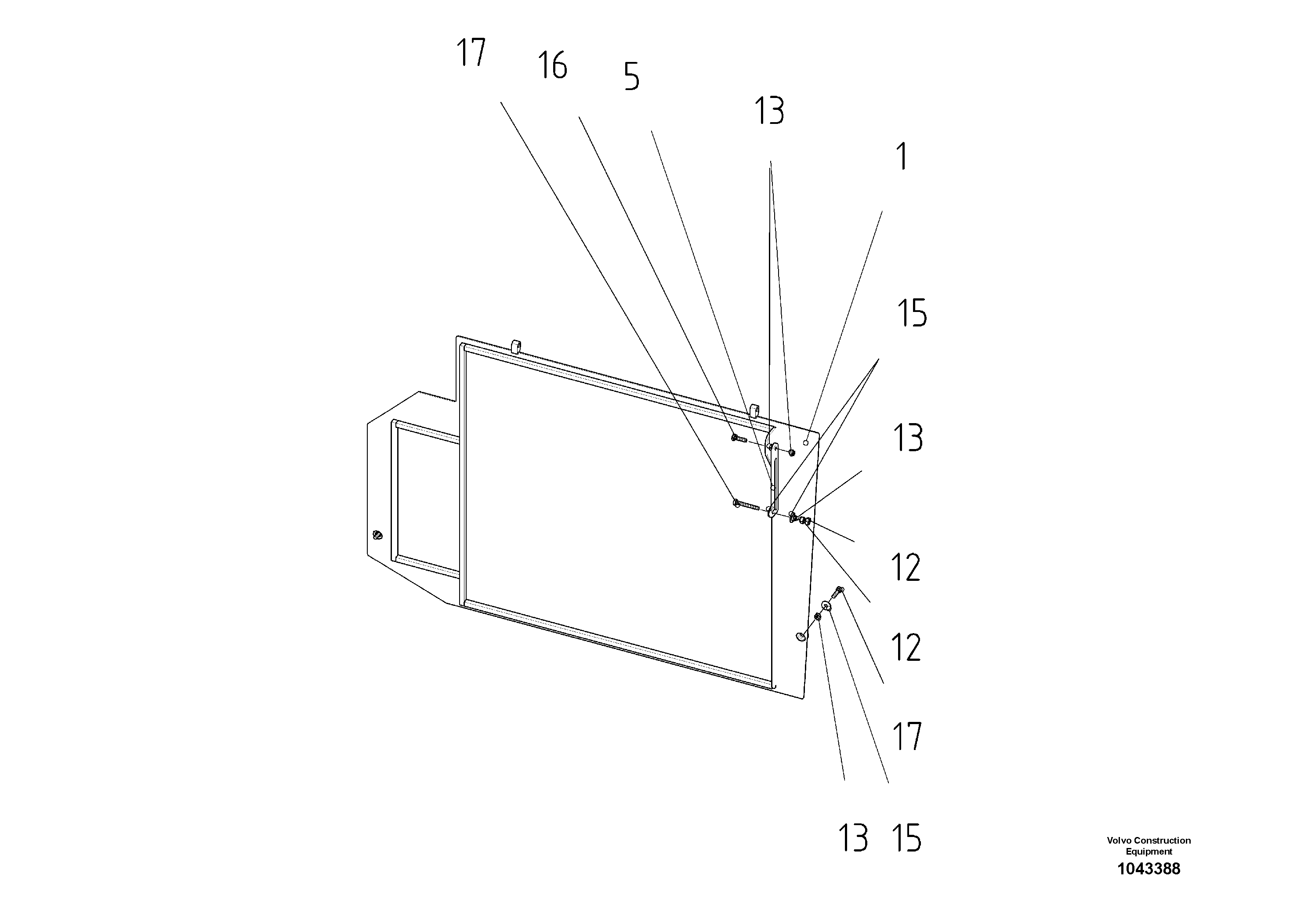 17
16
5
13
1
15
13
12
12
17
13 15

Volvo Construction Equipment
1043388