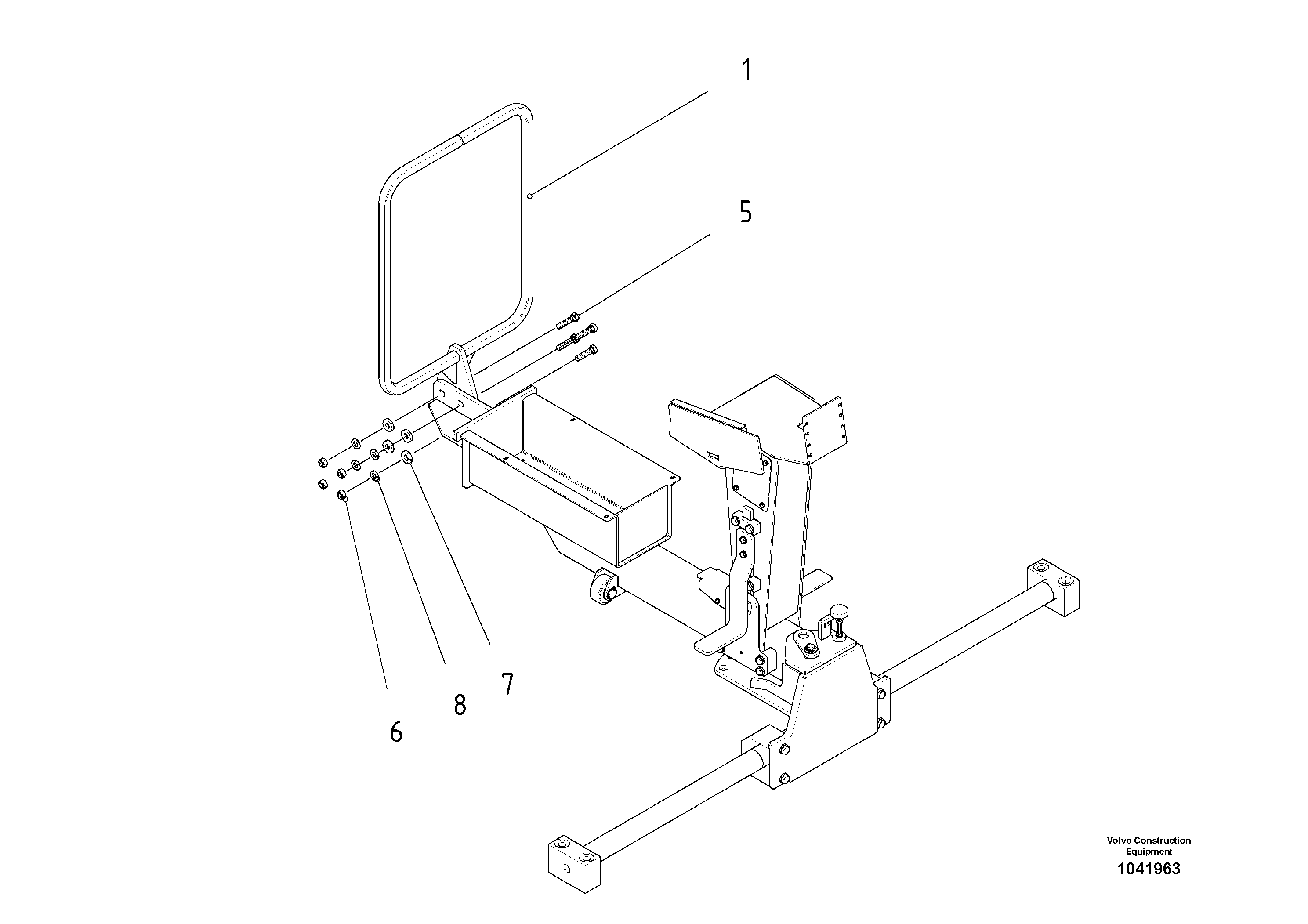 1
5
7
8
6
Volvo Construction Equipment
1041963