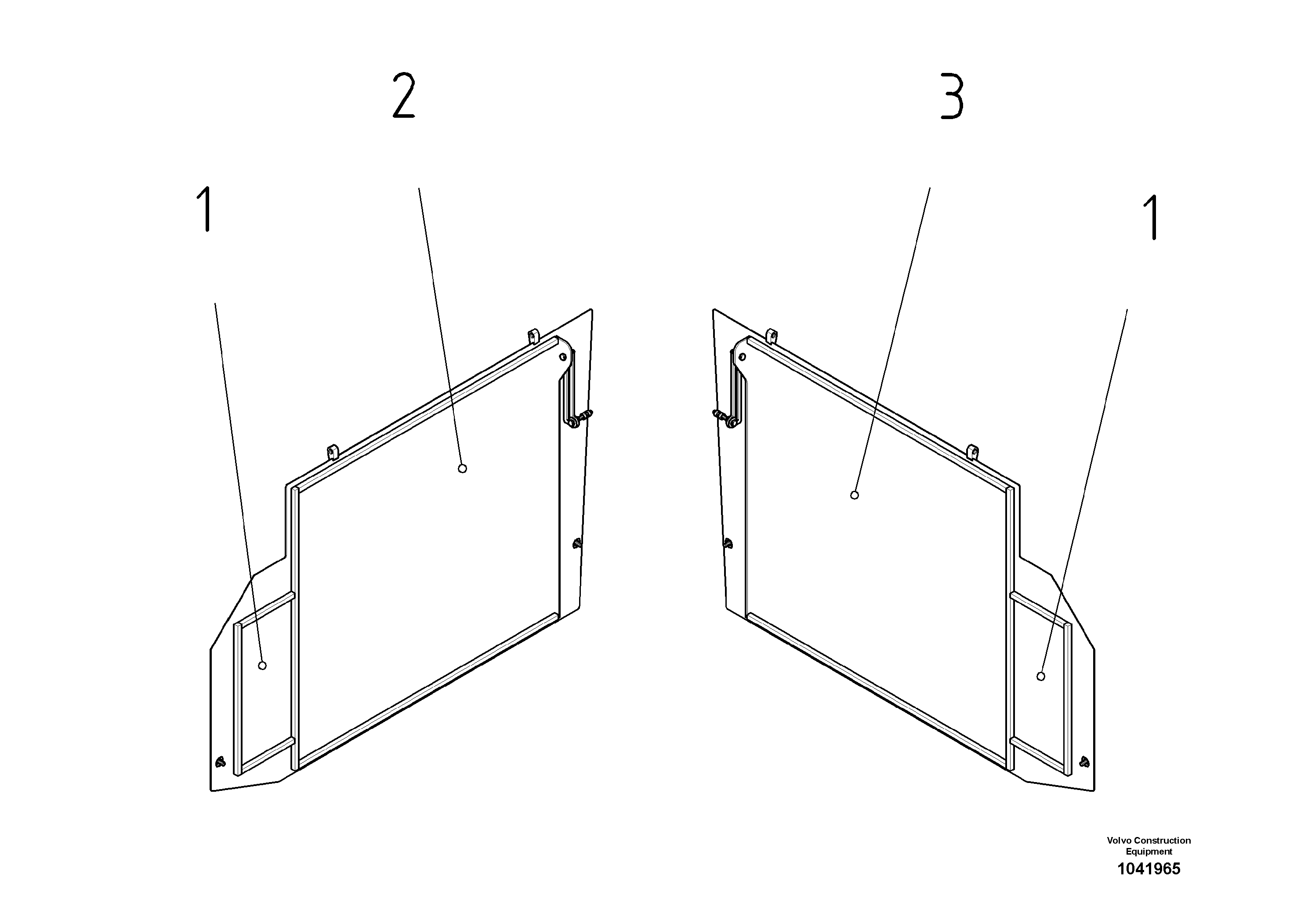 2

3

1

1

Volvo Construction Equipment
1041965