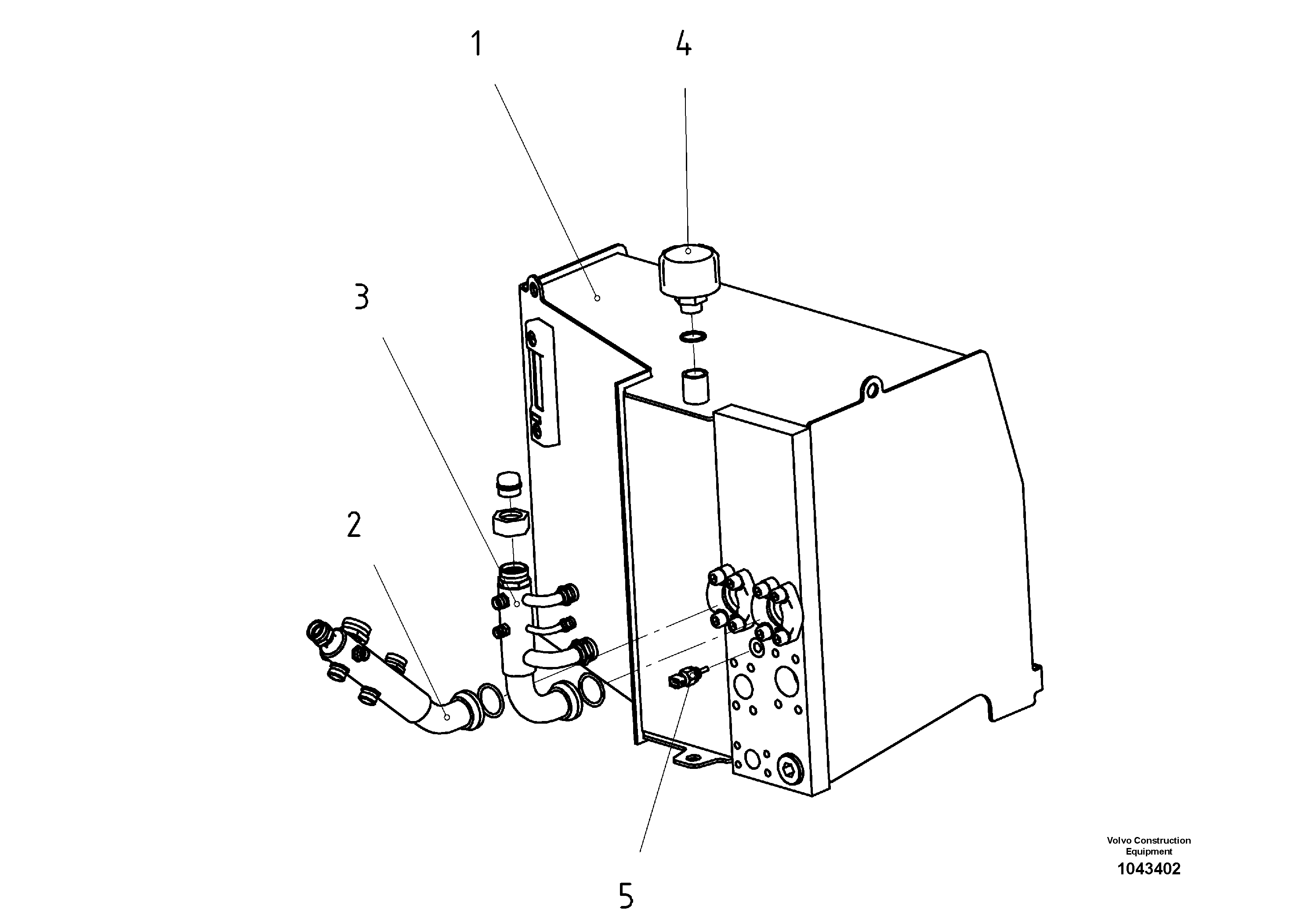 1
4
3
2
5
Volvo Construction Equipment
1043402