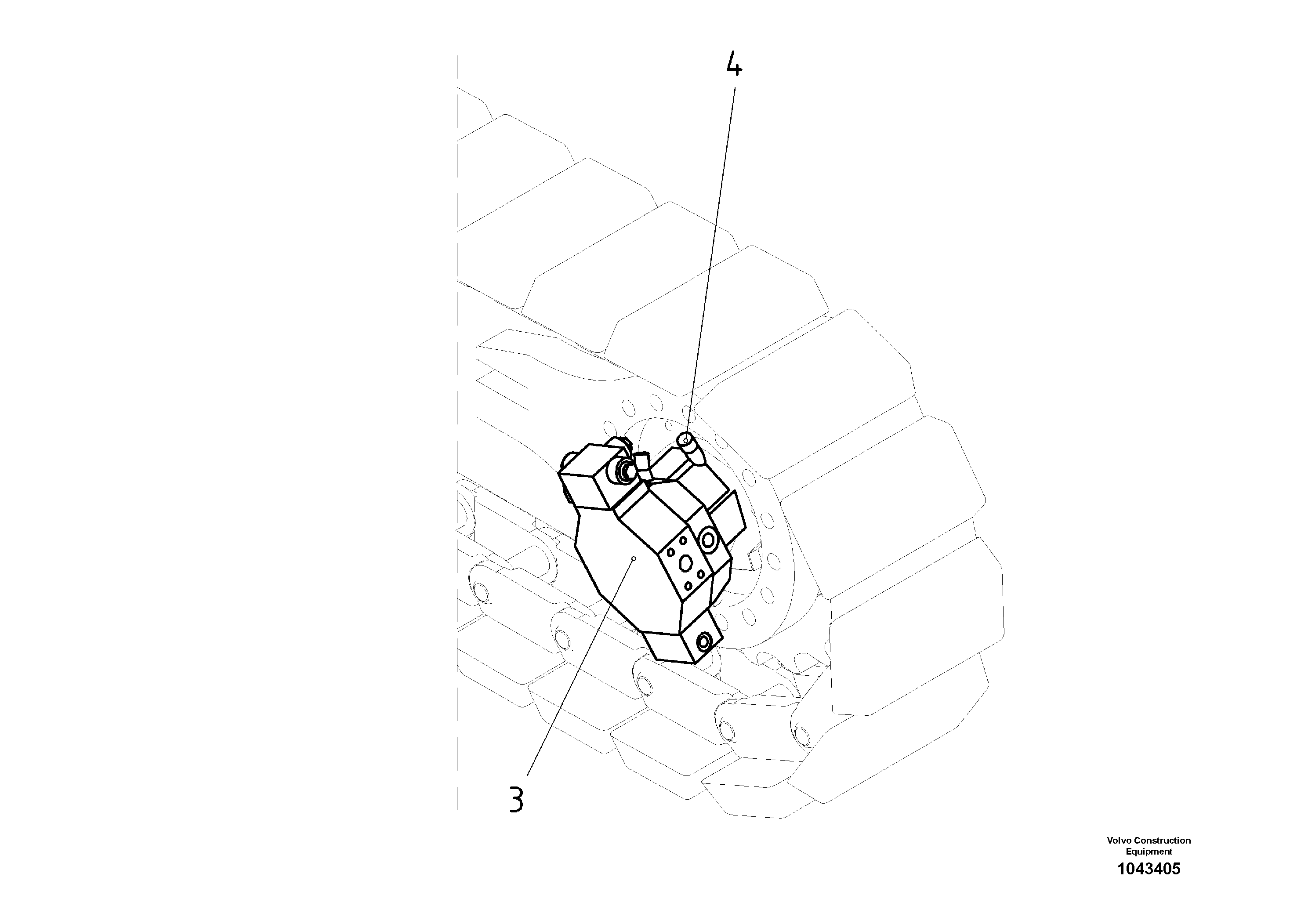 4

3

Volvo Construction Equipment
1043405