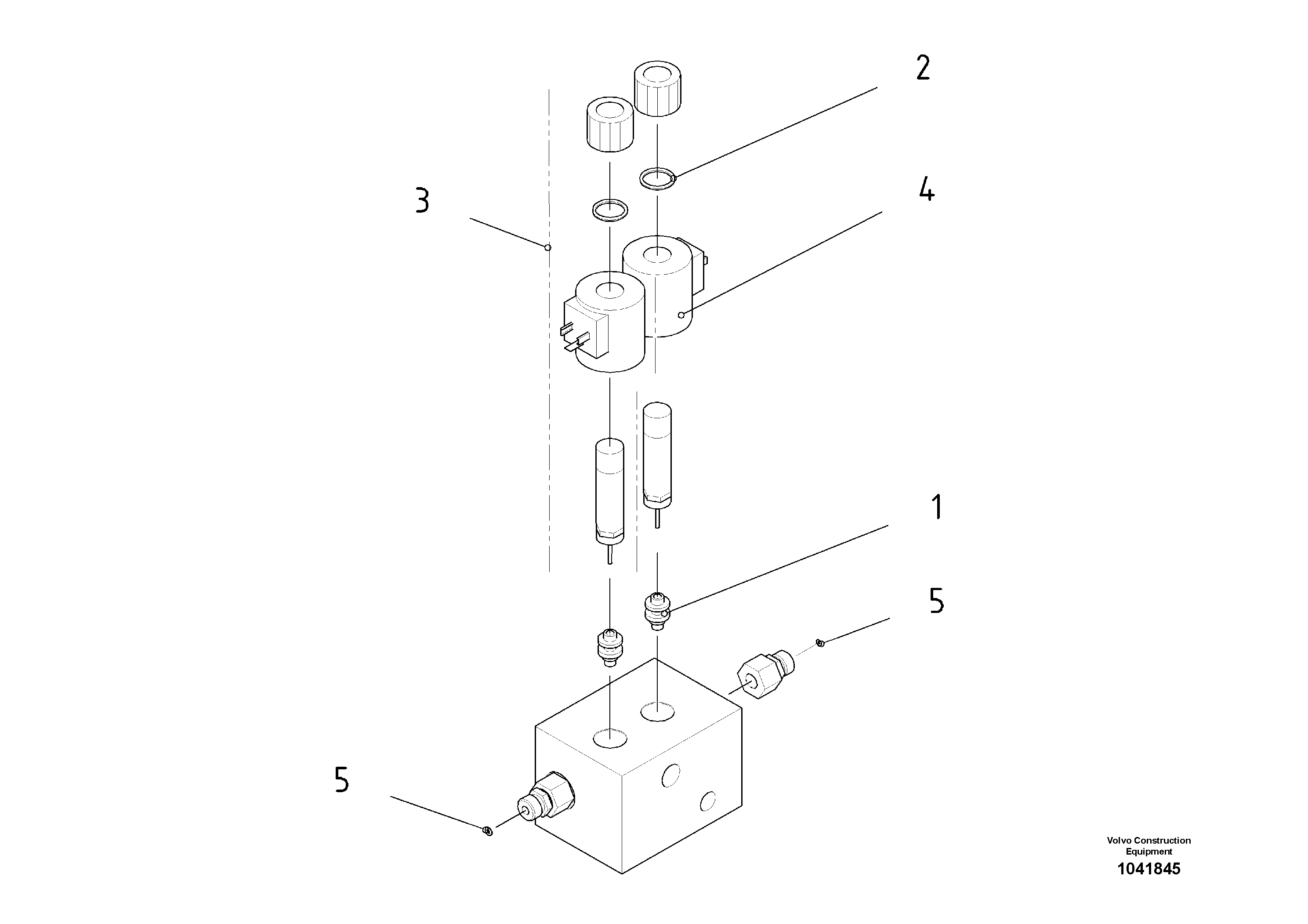 2

3

4

1

5

5

Volvo Construction Equipment
1041845