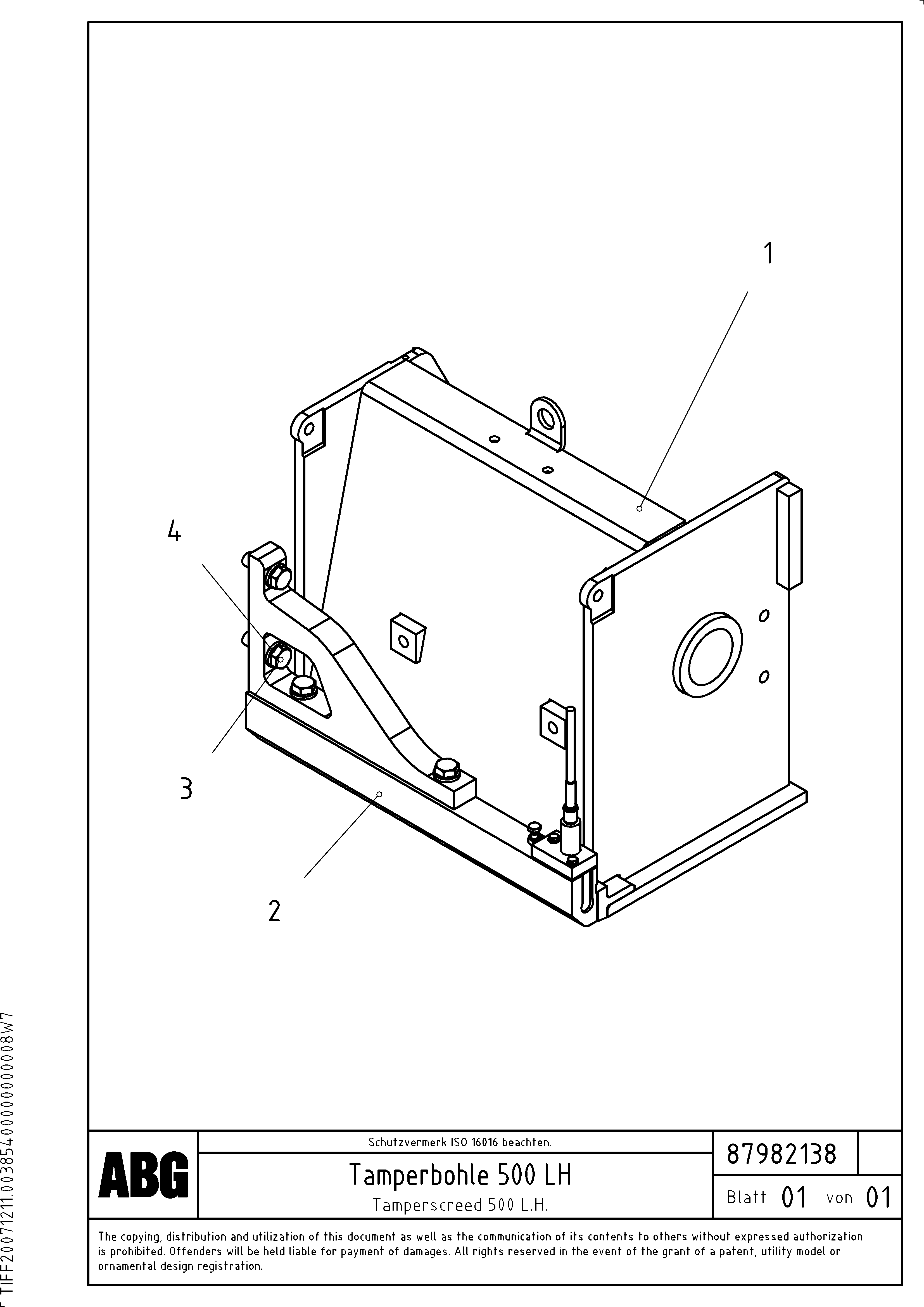 1

4

3

2

ABG

Schutzvermerk ISO 16016 beachten.

Tamperbohle 500 LH

Tamperscreed 500 L.H.

87982138

Blatt 01 von 01

The copying, distribution and utilization of this document as well as the communication of its contents to others without expressed authorization is prohibited. Offenders will be held liable for payment of damages. All rights reserved in the event of the grant of a patent, utility model or ornamental design registration.

TIFF20071211.003854000000000008W7