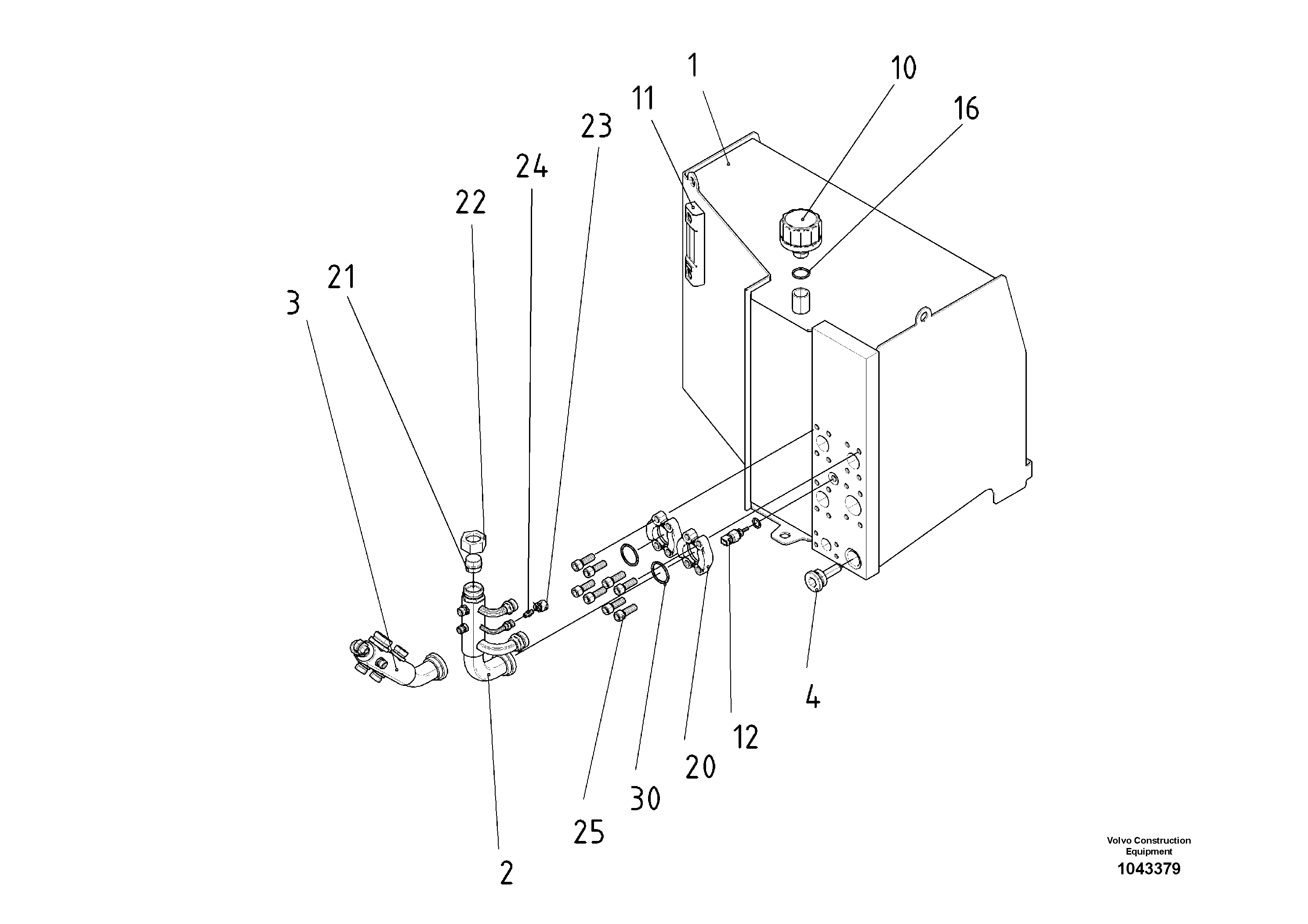 1
10
11
16
23
24
22
21
3
4
12
20
30
25
2

Volvo Construction Equipment
1043379