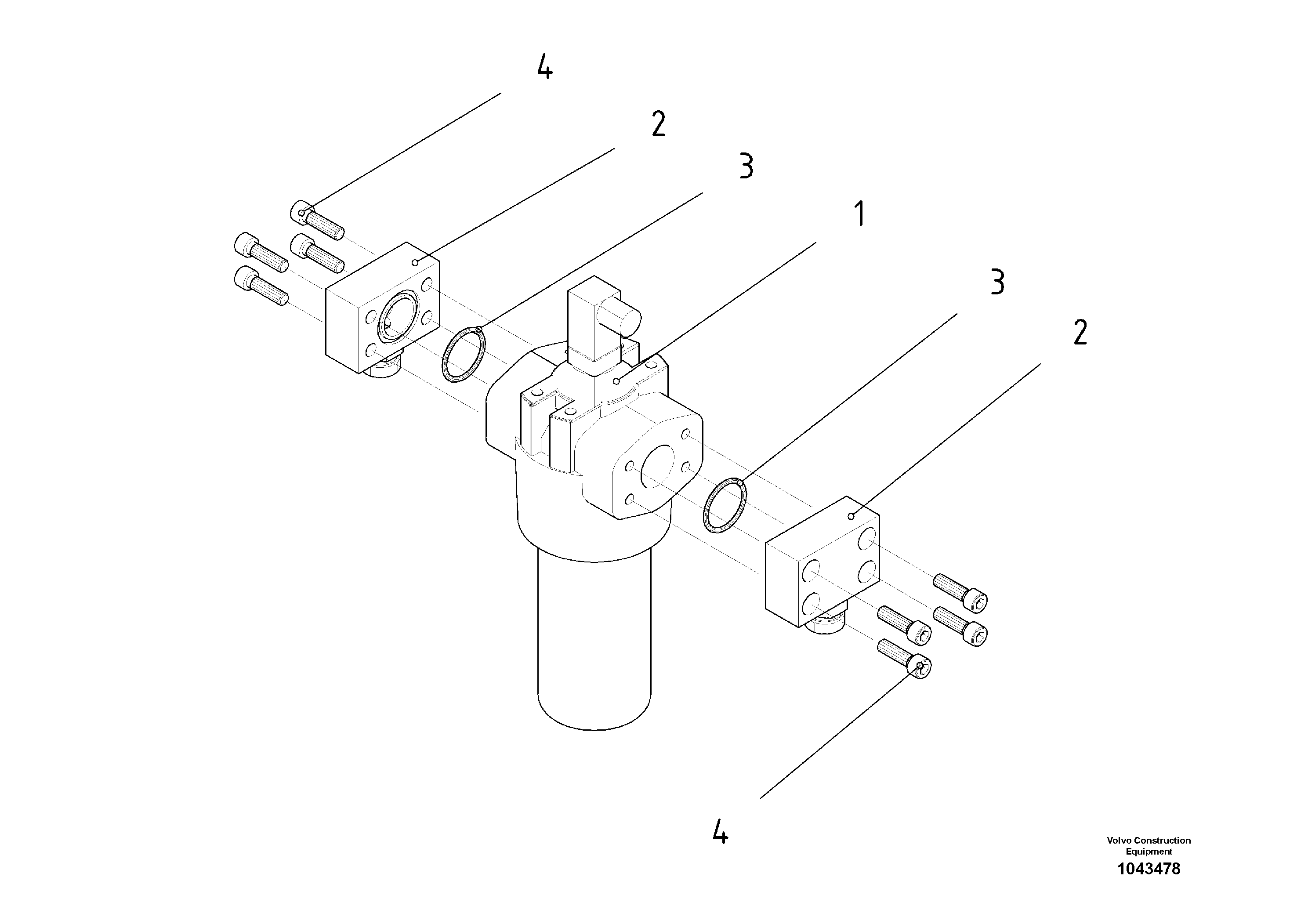 4
2
3
1
3
2
4

Volvo Construction Equipment
1043478