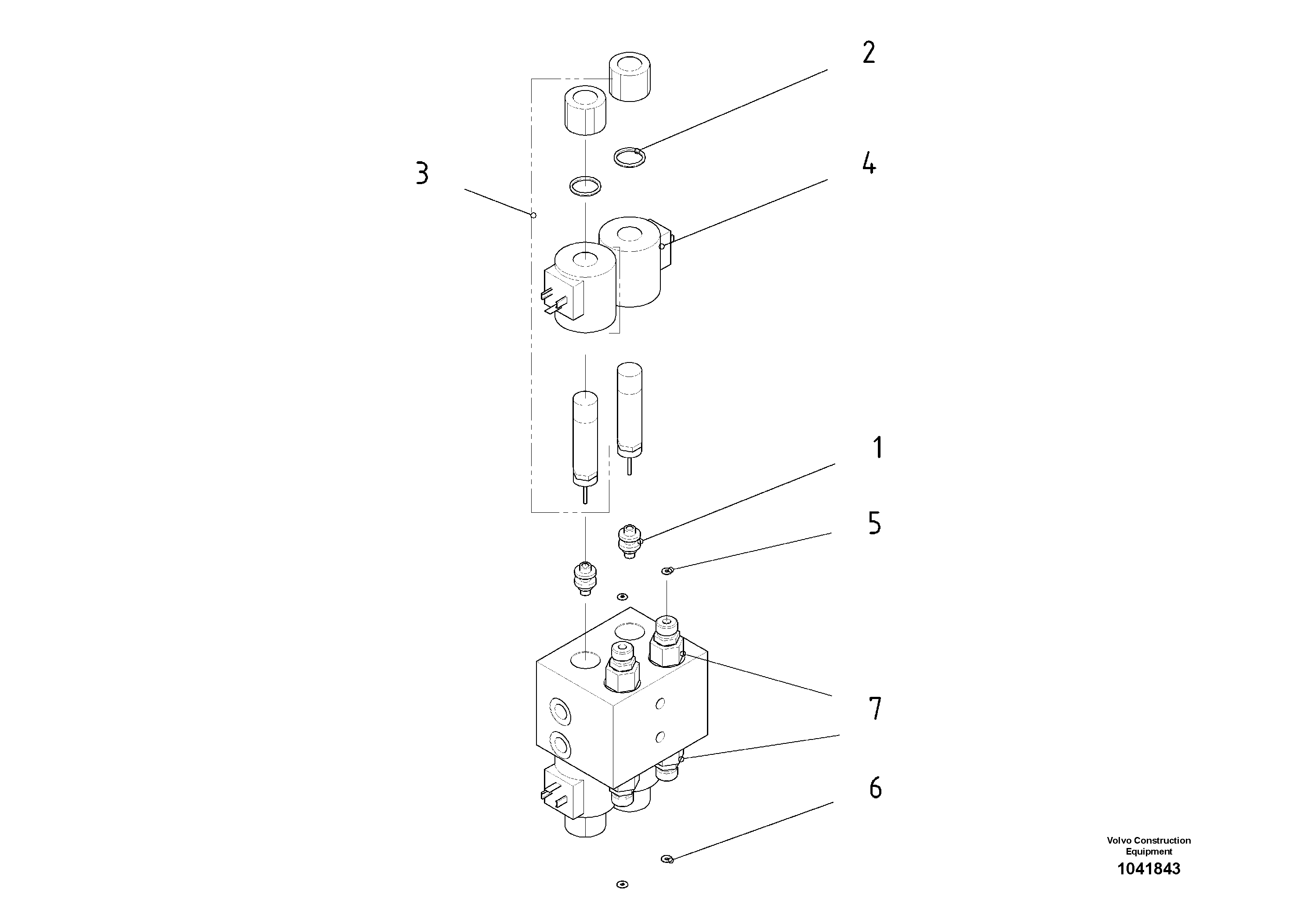 2

3

4

1

5

7

6

Volvo Construction Equipment
1041843