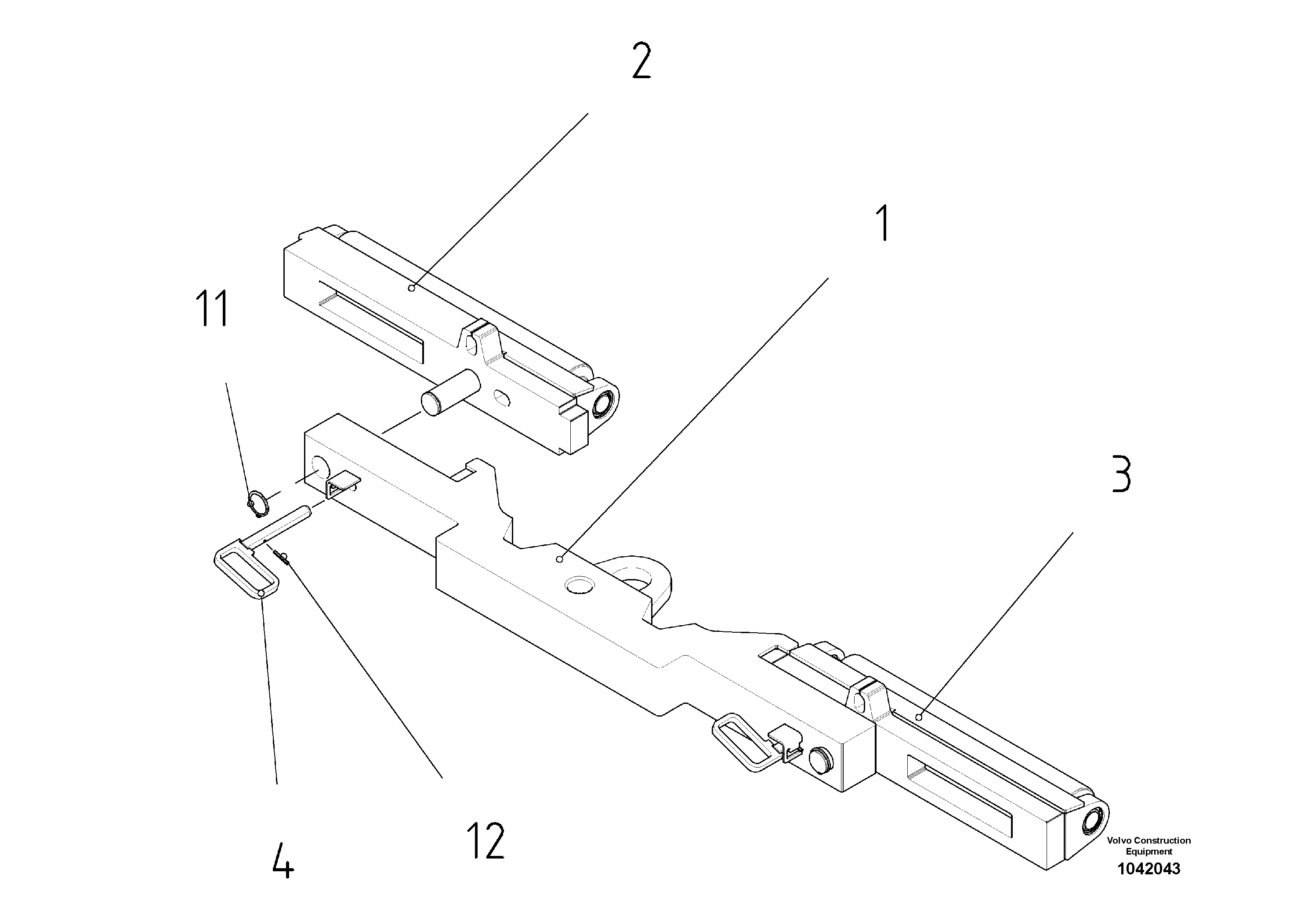 2

1

11

3

12

4

Volvo Construction Equipment
1042043