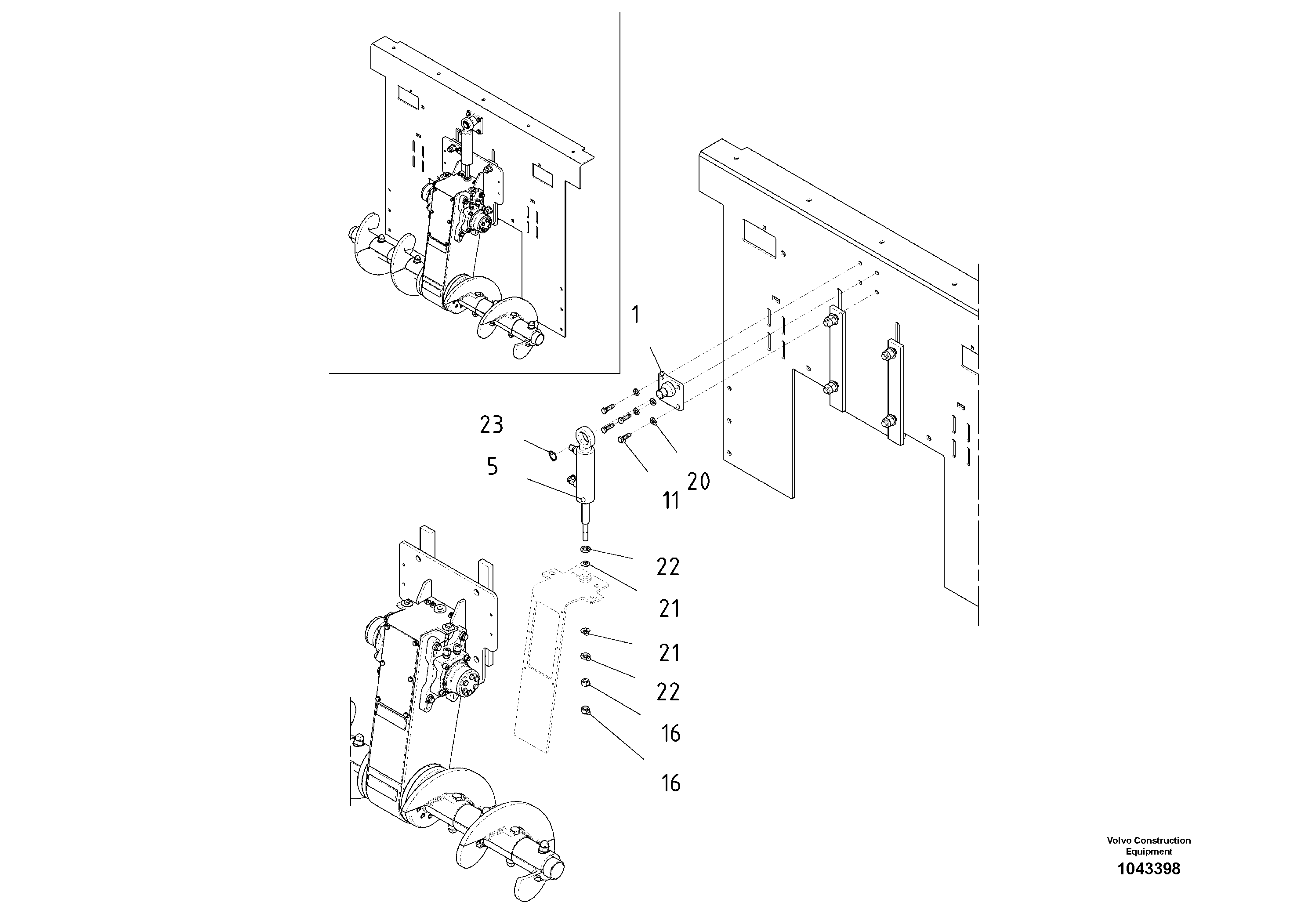 1
23
5
20
11
22
21
21
22
16
16

Volvo Construction Equipment
1043398