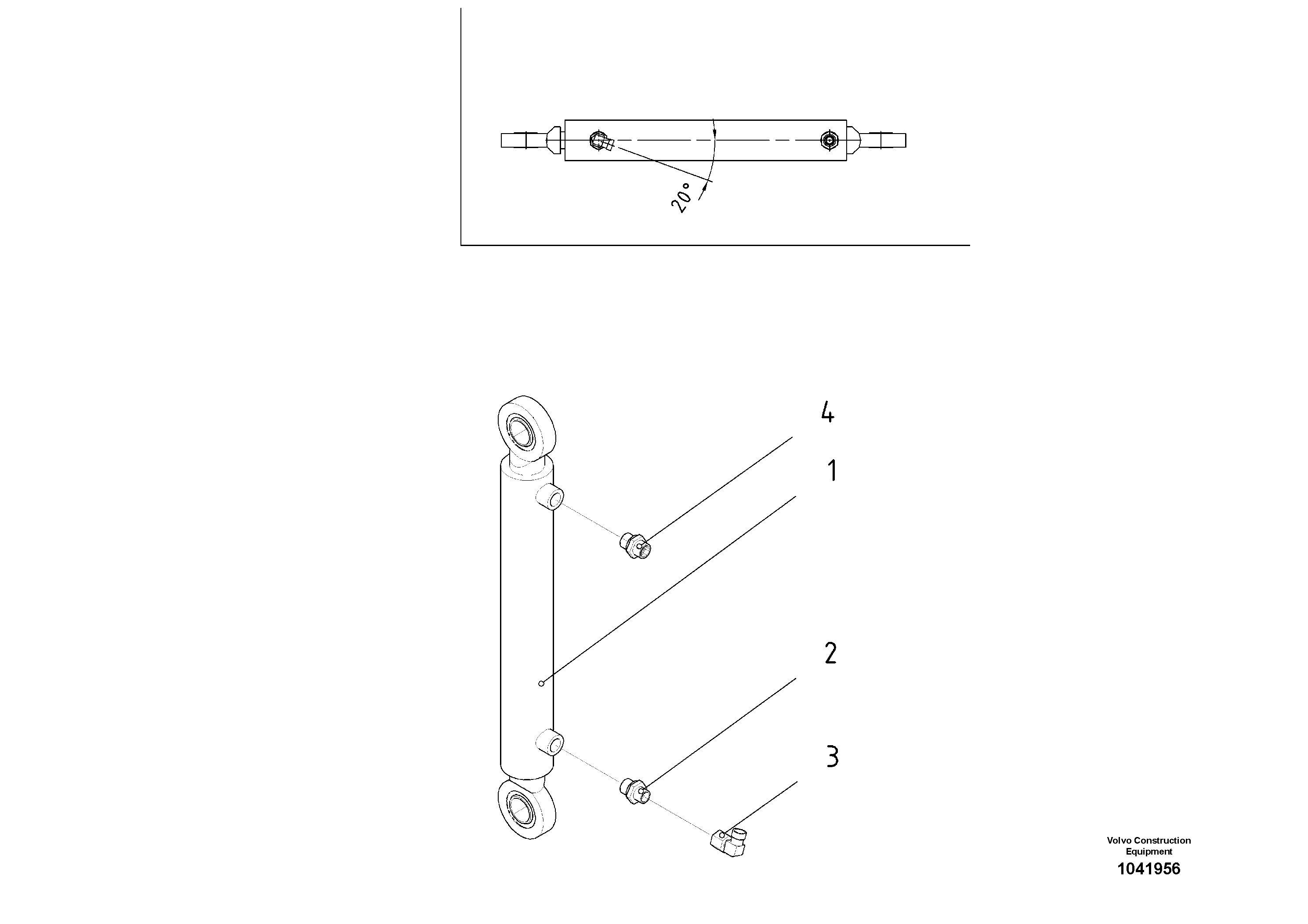 20°

4

1

2

3

Volvo Construction Equipment
1041956