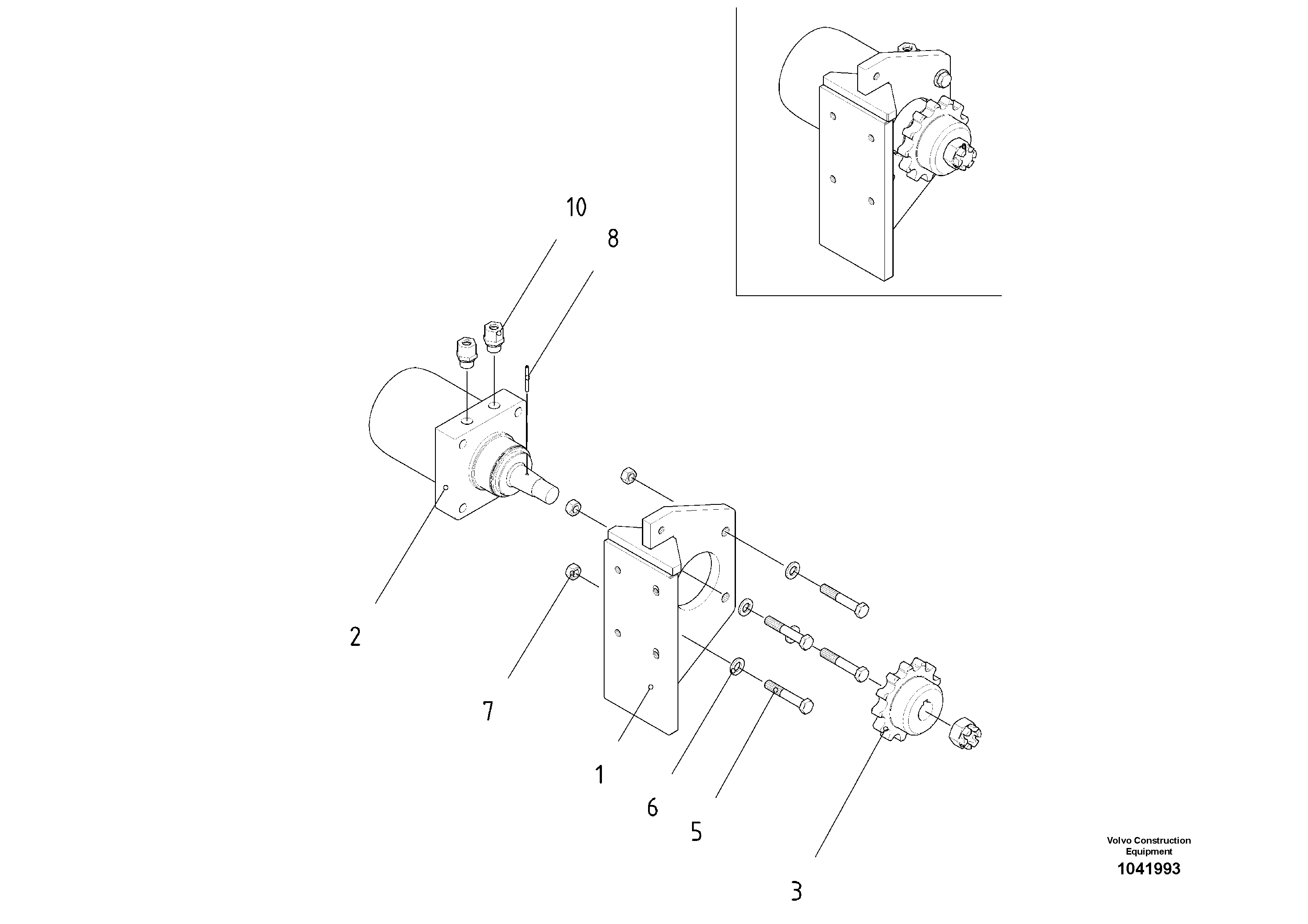 10
8
2
7
1
6
5
3
Volvo Construction Equipment
1041993