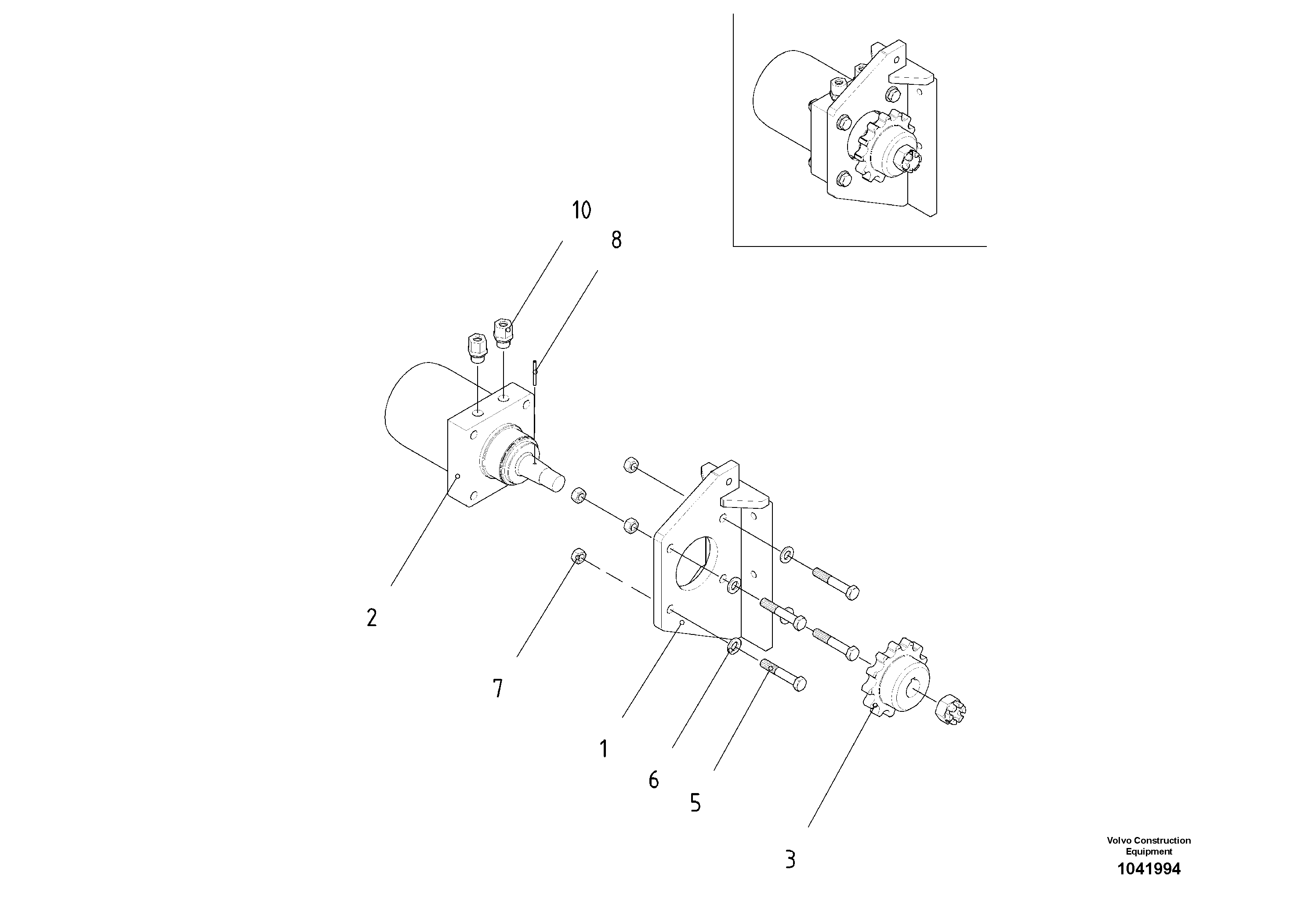 10
8
2
7
1
6
5
3
Volvo Construction Equipment
1041994