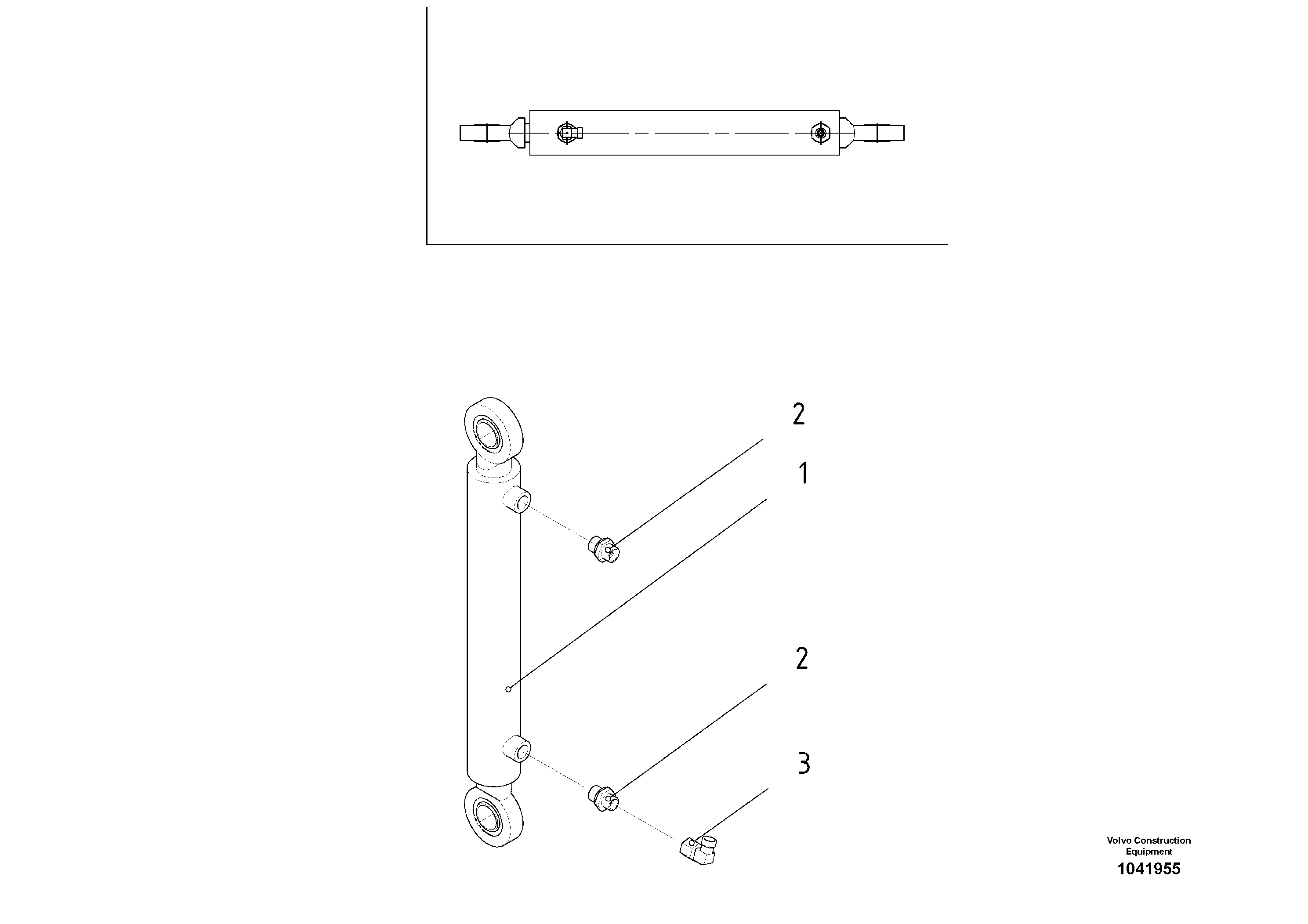 2
1
2
3
Volvo Construction Equipment
1041955