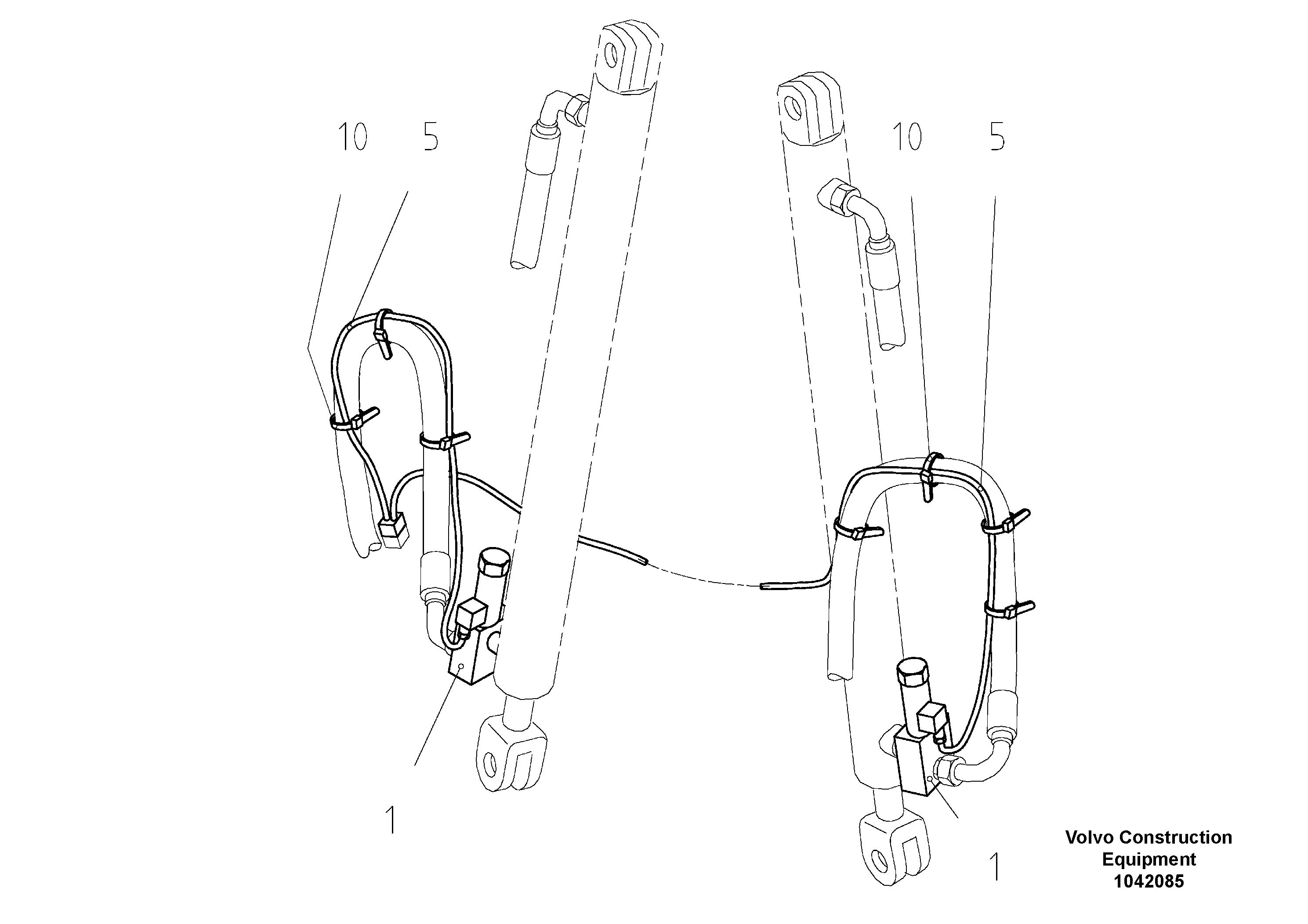 10
5
10
5
1
1
Volvo Construction
Equipment
1042085