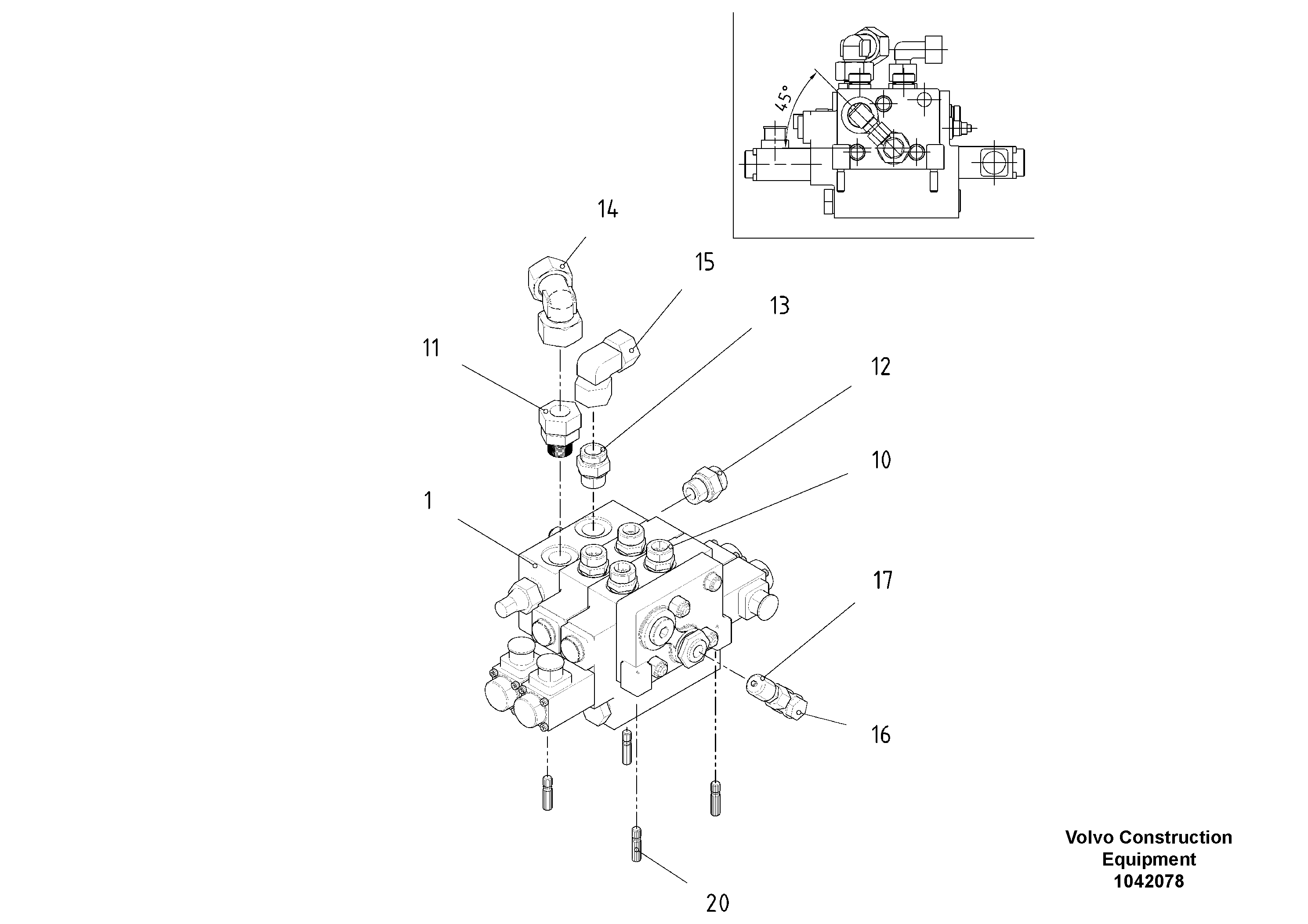 45°

14

15

13

11

12

10

1

17

16

20

Volvo Construction Equipment 1042078