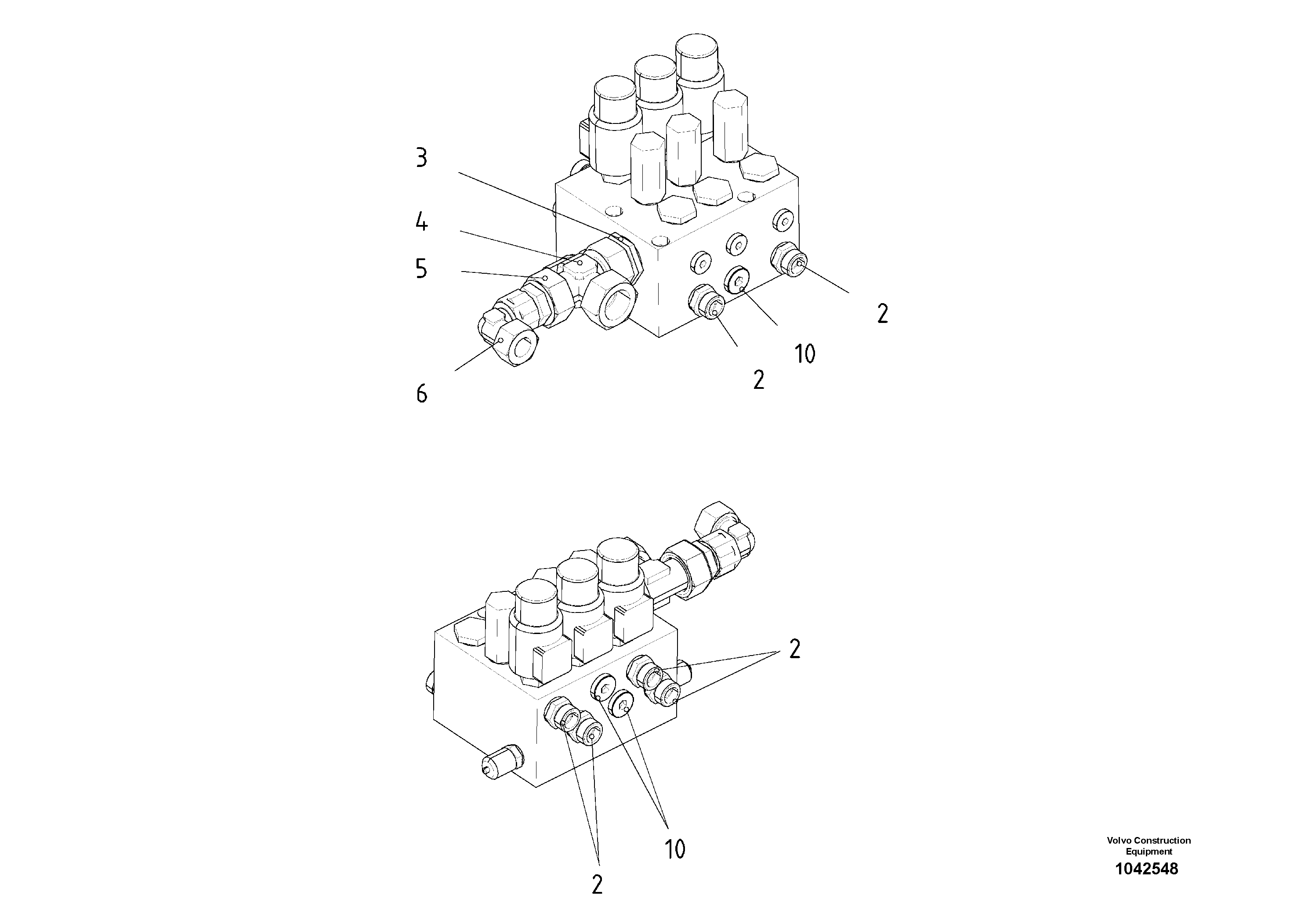 3
4
5
6
2
10
2

2
10
2

Volvo Construction Equipment
1042548