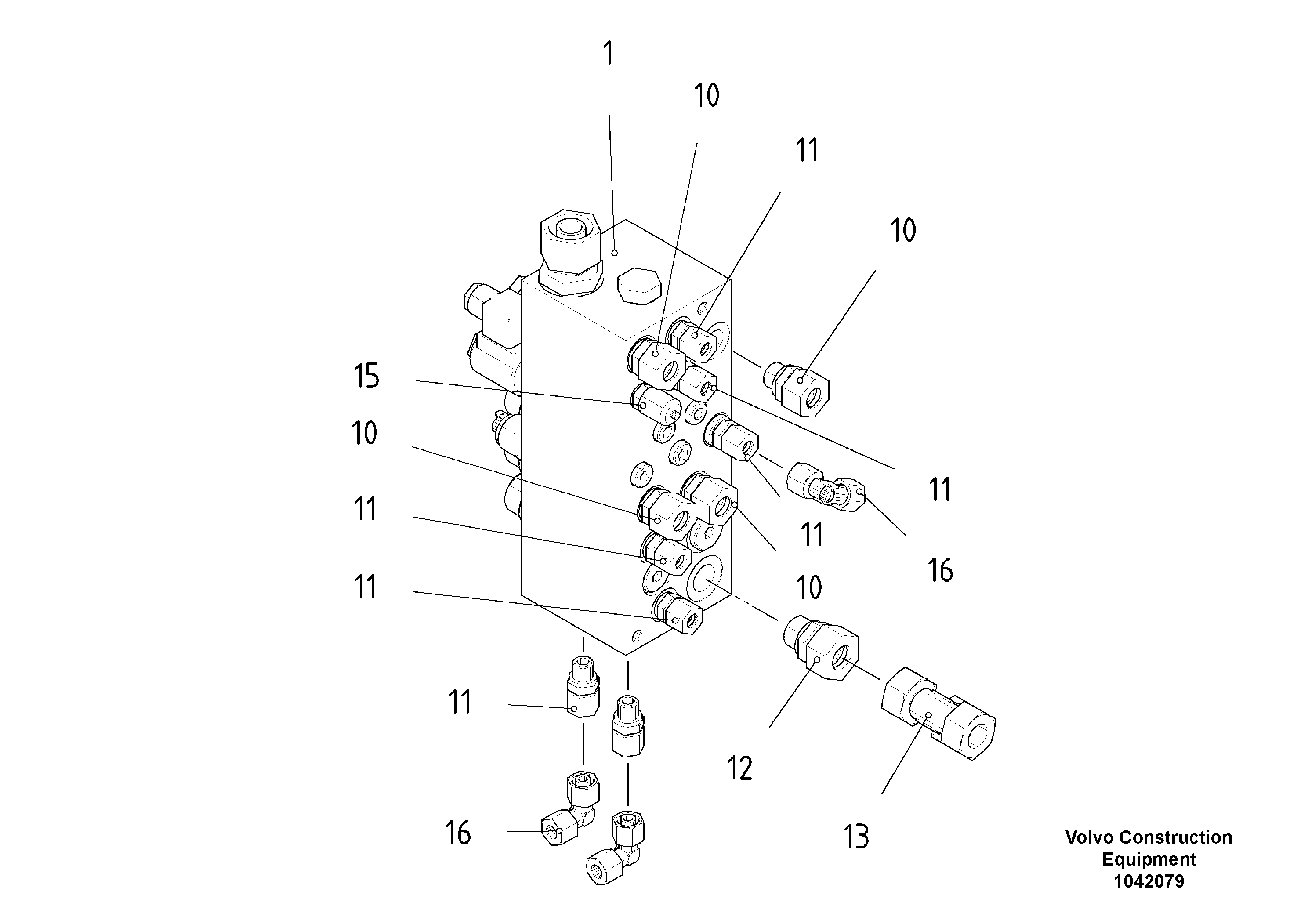 1
10
11
10
15
10
11
11
11
11
16
10
11
12
13
16

Volvo Construction Equipment
1042079