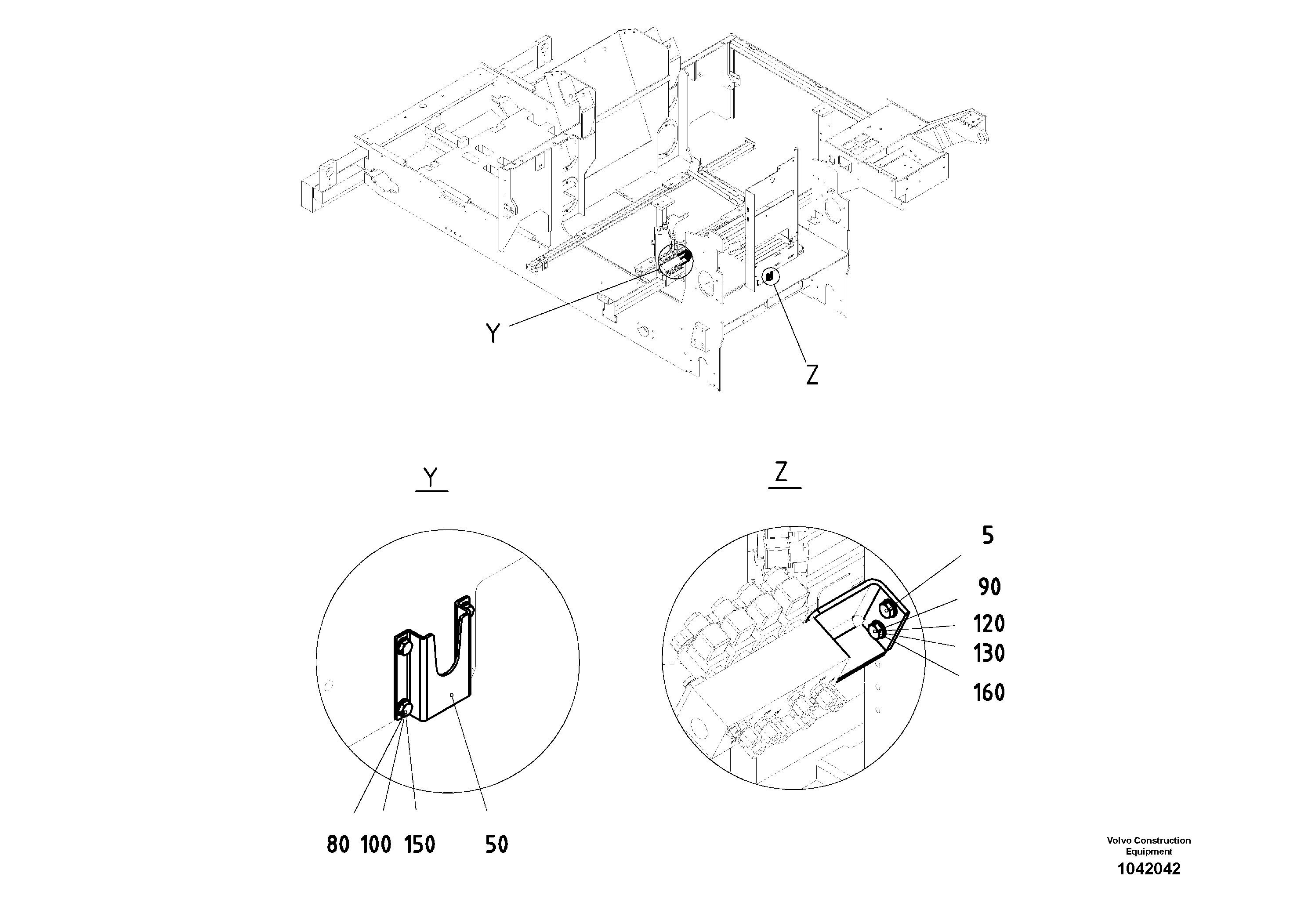 Y

Z

Y

Z

5

90

120

130

160

80 100 150 50

Volvo Construction Equipment

1042042