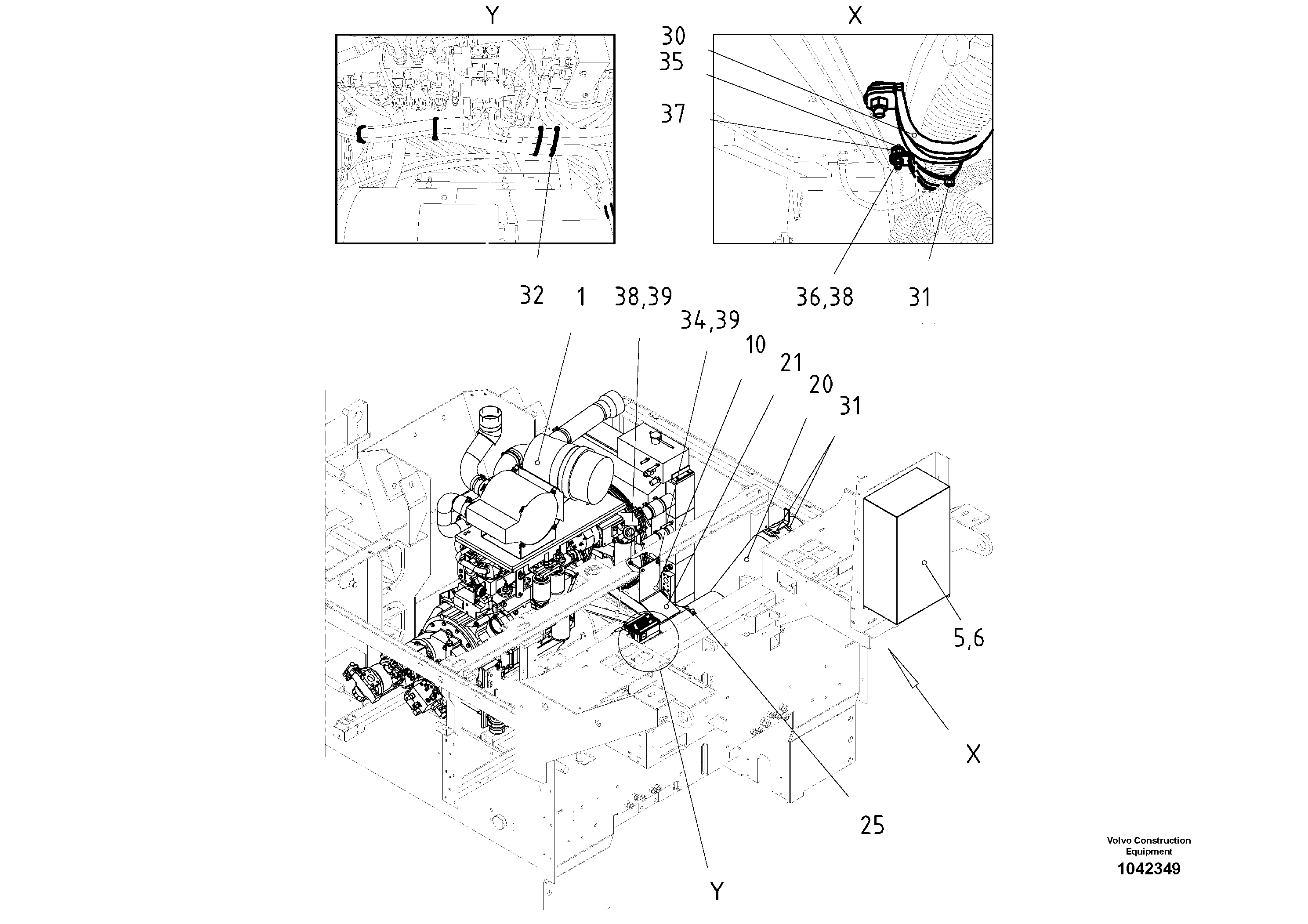 Y

X

30
35
37

32
1
38,39
36,38
31

34,39
10
21
20
31

5,6

X

25

Y

Volvo Construction Equipment
1042349