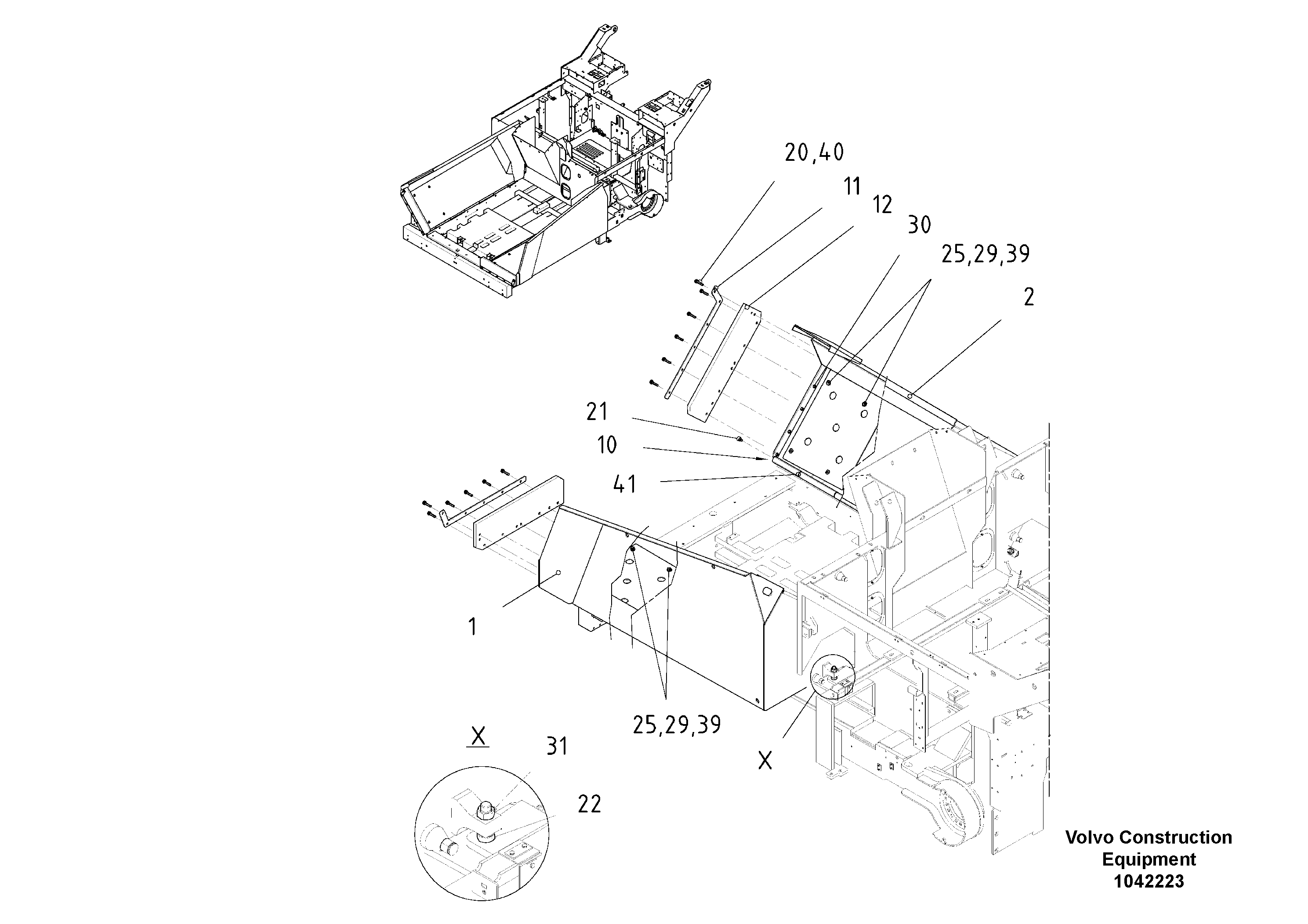 20,40
11
12
30
25,29,39
2
21
10
41
1
25,29,39
X
X
31
22
Volvo Construction Equipment 1042223